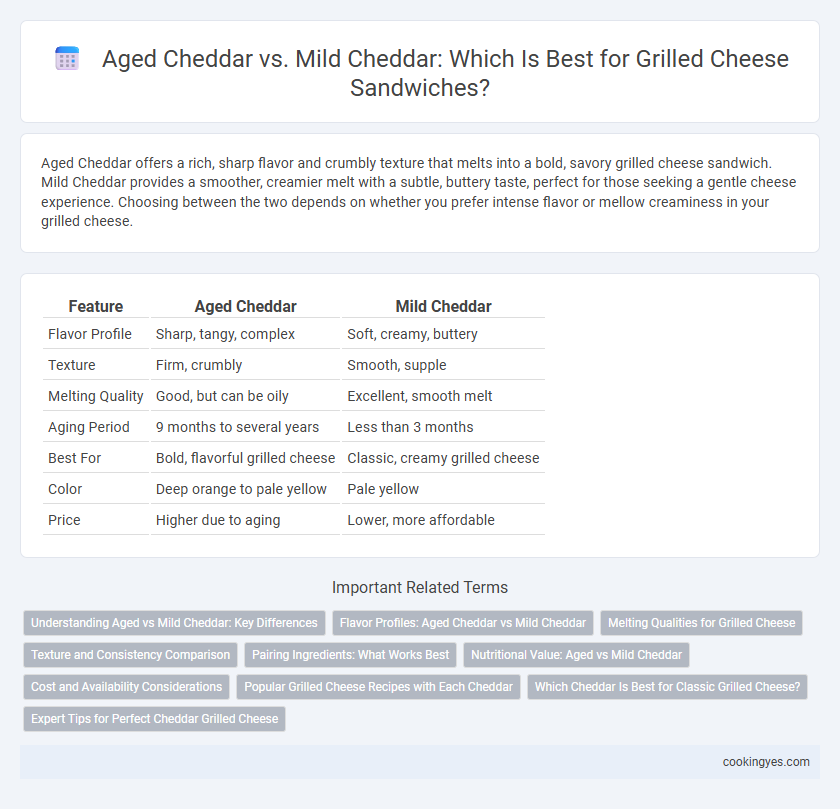 Aged Cheddar vs. Mild Cheddar: Which Is Best for Grilled Cheese Sandwiches?

Aged Cheddar offers a rich, sharp flavor and crumbly texture that melts into a bold, savory grilled cheese sandwich. Mild Cheddar provides a smoother, creamier melt with a subtle, buttery taste, perfect for those seeking a gentle cheese experience. Choosing between the two depends on whether you prefer intense flavor or mellow creaminess in your grilled cheese.

| Feature | Aged Cheddar | Mild Cheddar |
|---|---|---|
| Flavor Profile | Sharp, tangy, complex | Soft, creamy, buttery |
| Texture | Firm, crumbly | Smooth, supple |
| Melting Quality | Good, but can be oily | Excellent, smooth melt |
| Aging Period | 9 months to several years | Less than 3 months |
| Best For | Bold, flavorful grilled cheese | Classic, creamy grilled cheese |
| Color | Deep orange to pale yellow | Pale yellow |
| Price | Higher due to aging | Lower, more affordable |

Important Related Terms

Understanding Aged vs Mild Cheddar: Key Differences
Flavor Profiles: Aged Cheddar vs Mild Cheddar
Melting Qualities for Grilled Cheese
Texture and Consistency Comparison
Pairing Ingredients: What Works Best
Nutritional Value: Aged vs Mild Cheddar
Cost and Availability Considerations
Popular Grilled Cheese Recipes with Each Cheddar
Which Cheddar Is Best for Classic Grilled Cheese?
Expert Tips for Perfect Cheddar Grilled Cheese

cookingyes.com