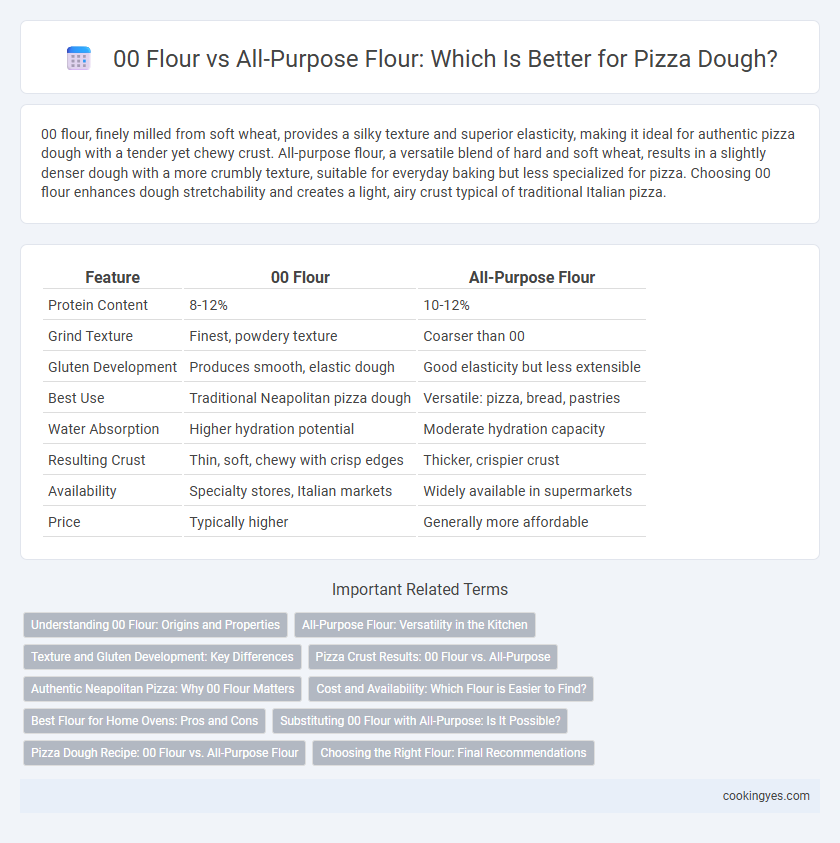 00 Flour vs All-Purpose Flour: Which Is Better for Pizza Dough?

00 flour, finely milled from soft wheat, provides a silky texture and superior elasticity, making it ideal for authentic pizza dough with a tender yet chewy crust. All-purpose flour, a versatile blend of hard and soft wheat, results in a slightly denser dough with a more crumbly texture, suitable for everyday baking but less specialized for pizza. Choosing 00 flour enhances dough stretchability and creates a light, airy crust typical of traditional Italian pizza.

| Feature | 00 Flour | All-Purpose Flour |
|---|---|---|
| Protein Content | 8-12% | 10-12% |
| Grind Texture | Finest, powdery texture | Coarser than 00 |
| Gluten Development | Produces smooth, elastic dough | Good elasticity but less extensible |
| Best Use | Traditional Neapolitan pizza dough | Versatile: pizza, bread, pastries |
| Water Absorption | Higher hydration potential | Moderate hydration capacity |
| Resulting Crust | Thin, soft, chewy with crisp edges | Thicker, crispier crust |
| Availability | Specialty stores, Italian markets | Widely available in supermarkets |
| Price | Typically higher | Generally more affordable |

Important Related Terms

Understanding 00 Flour: Origins and Properties
All-Purpose Flour: Versatility in the Kitchen
Texture and Gluten Development: Key Differences
Pizza Crust Results: 00 Flour vs. All-Purpose
Authentic Neapolitan Pizza: Why 00 Flour Matters
Cost and Availability: Which Flour is Easier to Find?
Best Flour for Home Ovens: Pros and Cons
Substituting 00 Flour with All-Purpose: Is It Possible?
Pizza Dough Recipe: 00 Flour vs. All-Purpose Flour
Choosing the Right Flour: Final Recommendations

cookingyes.com