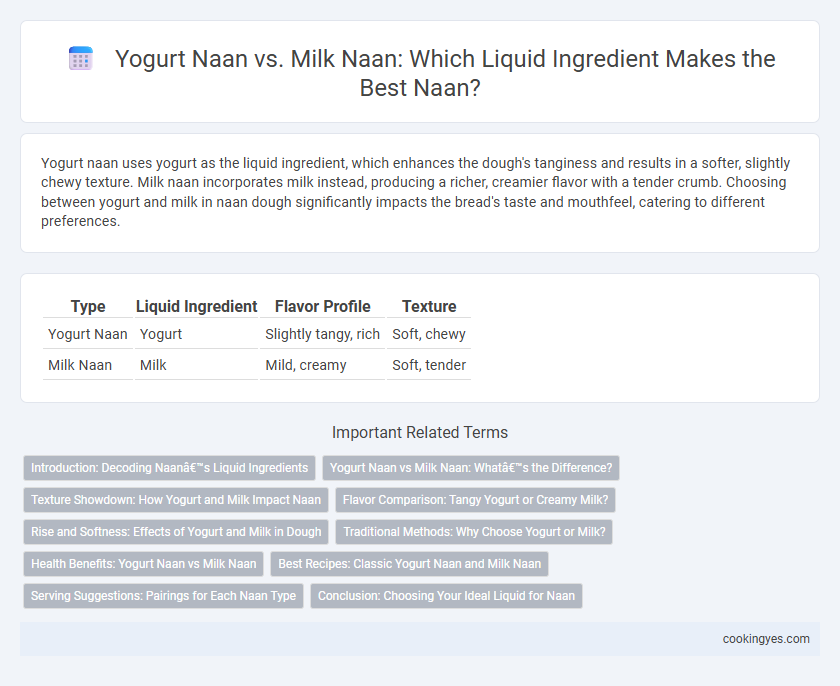 Yogurt Naan vs. Milk Naan: Which Liquid Ingredient Makes the Best Naan?

Yogurt naan uses yogurt as the liquid ingredient, which enhances the dough's tanginess and results in a softer, slightly chewy texture. Milk naan incorporates milk instead, producing a richer, creamier flavor with a tender crumb. Choosing between yogurt and milk in naan dough significantly impacts the bread's taste and mouthfeel, catering to different preferences.

| Type | Liquid Ingredient | Flavor Profile | Texture |
|---|---|---|---|
| Yogurt Naan | Yogurt | Slightly tangy, rich | Soft, chewy |
| Milk Naan | Milk | Mild, creamy | Soft, tender |

Important Related Terms

Introduction: Decoding Naanâ€™s Liquid Ingredients

Yogurt Naan vs Milk Naan: Whatâ€™s the Difference?

Texture Showdown: How Yogurt and Milk Impact Naan

Flavor Comparison: Tangy Yogurt or Creamy Milk?

Rise and Softness: Effects of Yogurt and Milk in Dough

Traditional Methods: Why Choose Yogurt or Milk?

Health Benefits: Yogurt Naan vs Milk Naan

Best Recipes: Classic Yogurt Naan and Milk Naan

Serving Suggestions: Pairings for Each Naan Type

Conclusion: Choosing Your Ideal Liquid for Naan

cookingyes.com