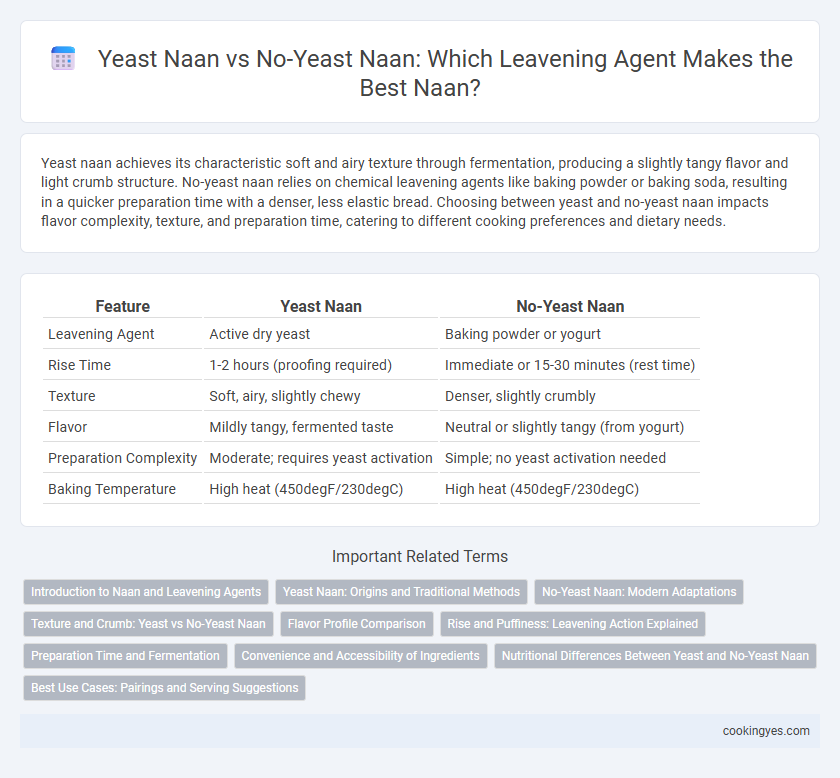 Yeast Naan vs No-Yeast Naan: Which Leavening Agent Makes the Best Naan?

Yeast naan achieves its characteristic soft and airy texture through fermentation, producing a slightly tangy flavor and light crumb structure. No-yeast naan relies on chemical leavening agents like baking powder or baking soda, resulting in a quicker preparation time with a denser, less elastic bread. Choosing between yeast and no-yeast naan impacts flavor complexity, texture, and preparation time, catering to different cooking preferences and dietary needs.

| Feature | Yeast Naan | No-Yeast Naan |
|---|---|---|
| Leavening Agent | Active dry yeast | Baking powder or yogurt |
| Rise Time | 1-2 hours (proofing required) | Immediate or 15-30 minutes (rest time) |
| Texture | Soft, airy, slightly chewy | Denser, slightly crumbly |
| Flavor | Mildly tangy, fermented taste | Neutral or slightly tangy (from yogurt) |
| Preparation Complexity | Moderate; requires yeast activation | Simple; no yeast activation needed |
| Baking Temperature | High heat (450degF/230degC) | High heat (450degF/230degC) |

Important Related Terms

Introduction to Naan and Leavening Agents
Yeast Naan: Origins and Traditional Methods
No-Yeast Naan: Modern Adaptations
Texture and Crumb: Yeast vs No-Yeast Naan
Flavor Profile Comparison
Rise and Puffiness: Leavening Action Explained
Preparation Time and Fermentation
Convenience and Accessibility of Ingredients
Nutritional Differences Between Yeast and No-Yeast Naan
Best Use Cases: Pairings and Serving Suggestions

cookingyes.com