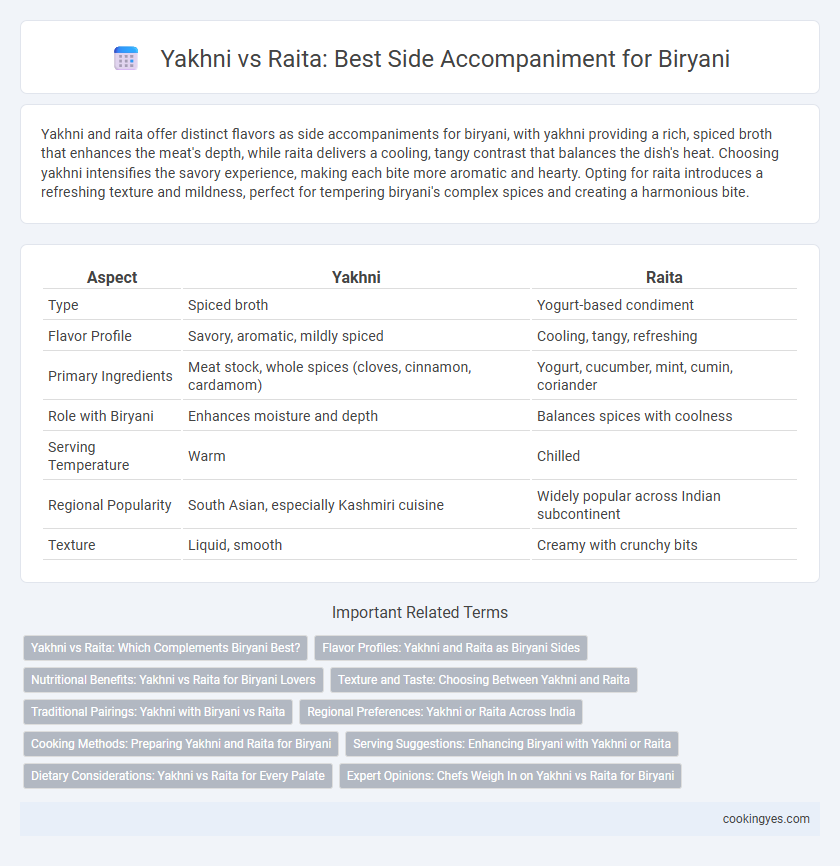 Yakhni vs Raita: Best Side Accompaniment for Biryani

Yakhni and raita offer distinct flavors as side accompaniments for biryani, with yakhni providing a rich, spiced broth that enhances the meat's depth, while raita delivers a cooling, tangy contrast that balances the dish's heat. Choosing yakhni intensifies the savory experience, making each bite more aromatic and hearty. Opting for raita introduces a refreshing texture and mildness, perfect for tempering biryani's complex spices and creating a harmonious bite.

| Aspect | Yakhni | Raita |
|---|---|---|
| Type | Spiced broth | Yogurt-based condiment |
| Flavor Profile | Savory, aromatic, mildly spiced | Cooling, tangy, refreshing |
| Primary Ingredients | Meat stock, whole spices (cloves, cinnamon, cardamom) | Yogurt, cucumber, mint, cumin, coriander |
| Role with Biryani | Enhances moisture and depth | Balances spices with coolness |
| Serving Temperature | Warm | Chilled |
| Regional Popularity | South Asian, especially Kashmiri cuisine | Widely popular across Indian subcontinent |
| Texture | Liquid, smooth | Creamy with crunchy bits |

Important Related Terms

Yakhni vs Raita: Which Complements Biryani Best?
Flavor Profiles: Yakhni and Raita as Biryani Sides
Nutritional Benefits: Yakhni vs Raita for Biryani Lovers
Texture and Taste: Choosing Between Yakhni and Raita
Traditional Pairings: Yakhni with Biryani vs Raita
Regional Preferences: Yakhni or Raita Across India
Cooking Methods: Preparing Yakhni and Raita for Biryani
Serving Suggestions: Enhancing Biryani with Yakhni or Raita
Dietary Considerations: Yakhni vs Raita for Every Palate
Expert Opinions: Chefs Weigh In on Yakhni vs Raita for Biryani

cookingyes.com