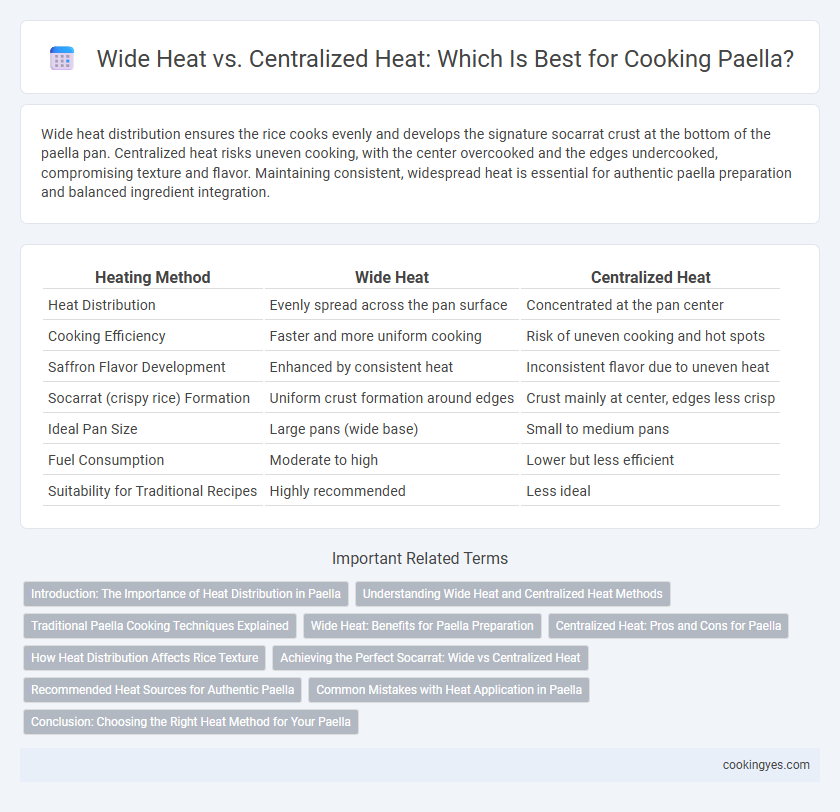 Wide Heat vs. Centralized Heat: Which Is Best for Cooking Paella?

Wide heat distribution ensures the rice cooks evenly and develops the signature socarrat crust at the bottom of the paella pan. Centralized heat risks uneven cooking, with the center overcooked and the edges undercooked, compromising texture and flavor. Maintaining consistent, widespread heat is essential for authentic paella preparation and balanced ingredient integration.

| Heating Method | Wide Heat | Centralized Heat |
|---|---|---|
| Heat Distribution | Evenly spread across the pan surface | Concentrated at the pan center |
| Cooking Efficiency | Faster and more uniform cooking | Risk of uneven cooking and hot spots |
| Saffron Flavor Development | Enhanced by consistent heat | Inconsistent flavor due to uneven heat |
| Socarrat (crispy rice) Formation | Uniform crust formation around edges | Crust mainly at center, edges less crisp |
| Ideal Pan Size | Large pans (wide base) | Small to medium pans |
| Fuel Consumption | Moderate to high | Lower but less efficient |
| Suitability for Traditional Recipes | Highly recommended | Less ideal |

Important Related Terms

Introduction: The Importance of Heat Distribution in Paella
Understanding Wide Heat and Centralized Heat Methods
Traditional Paella Cooking Techniques Explained
Wide Heat: Benefits for Paella Preparation
Centralized Heat: Pros and Cons for Paella
How Heat Distribution Affects Rice Texture
Achieving the Perfect Socarrat: Wide vs Centralized Heat
Recommended Heat Sources for Authentic Paella
Common Mistakes with Heat Application in Paella
Conclusion: Choosing the Right Heat Method for Your Paella

cookingyes.com