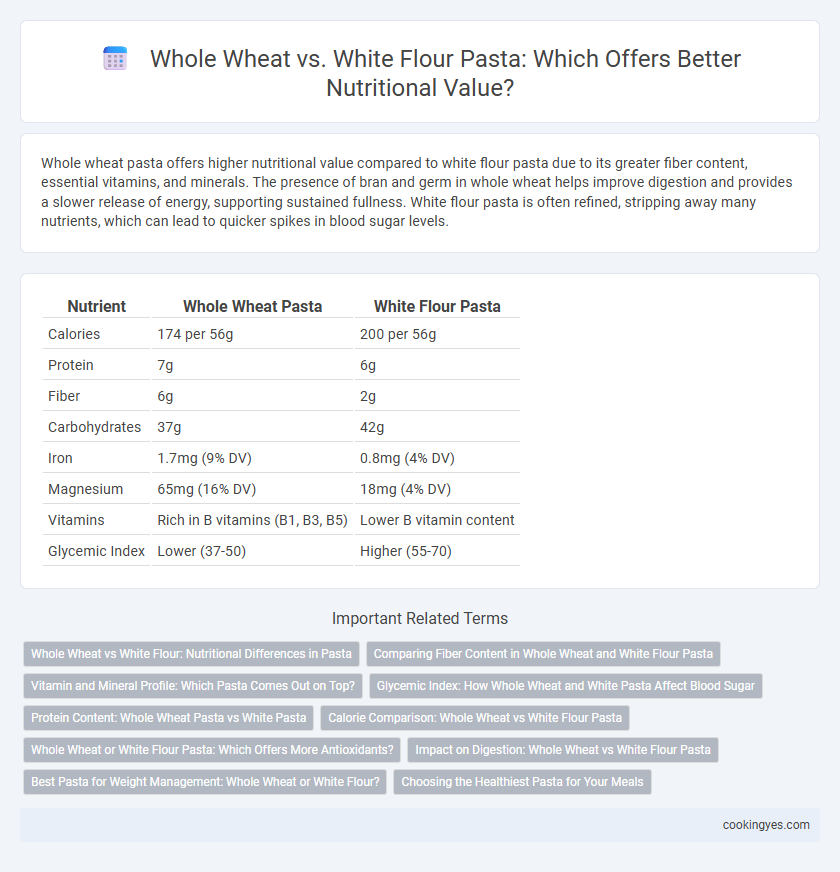 Whole Wheat vs. White Flour Pasta: Which Offers Better Nutritional Value?

Whole wheat pasta offers higher nutritional value compared to white flour pasta due to its greater fiber content, essential vitamins, and minerals. The presence of bran and germ in whole wheat helps improve digestion and provides a slower release of energy, supporting sustained fullness. White flour pasta is often refined, stripping away many nutrients, which can lead to quicker spikes in blood sugar levels.

| Nutrient | Whole Wheat Pasta | White Flour Pasta |
|---|---|---|
| Calories | 174 per 56g | 200 per 56g |
| Protein | 7g | 6g |
| Fiber | 6g | 2g |
| Carbohydrates | 37g | 42g |
| Iron | 1.7mg (9% DV) | 0.8mg (4% DV) |
| Magnesium | 65mg (16% DV) | 18mg (4% DV) |
| Vitamins | Rich in B vitamins (B1, B3, B5) | Lower B vitamin content |
| Glycemic Index | Lower (37-50) | Higher (55-70) |

Important Related Terms

Whole Wheat vs White Flour: Nutritional Differences in Pasta
Comparing Fiber Content in Whole Wheat and White Flour Pasta
Vitamin and Mineral Profile: Which Pasta Comes Out on Top?
Glycemic Index: How Whole Wheat and White Pasta Affect Blood Sugar
Protein Content: Whole Wheat Pasta vs White Pasta
Calorie Comparison: Whole Wheat vs White Flour Pasta
Whole Wheat or White Flour Pasta: Which Offers More Antioxidants?
Impact on Digestion: Whole Wheat vs White Flour Pasta
Best Pasta for Weight Management: Whole Wheat or White Flour?
Choosing the Healthiest Pasta for Your Meals

cookingyes.com