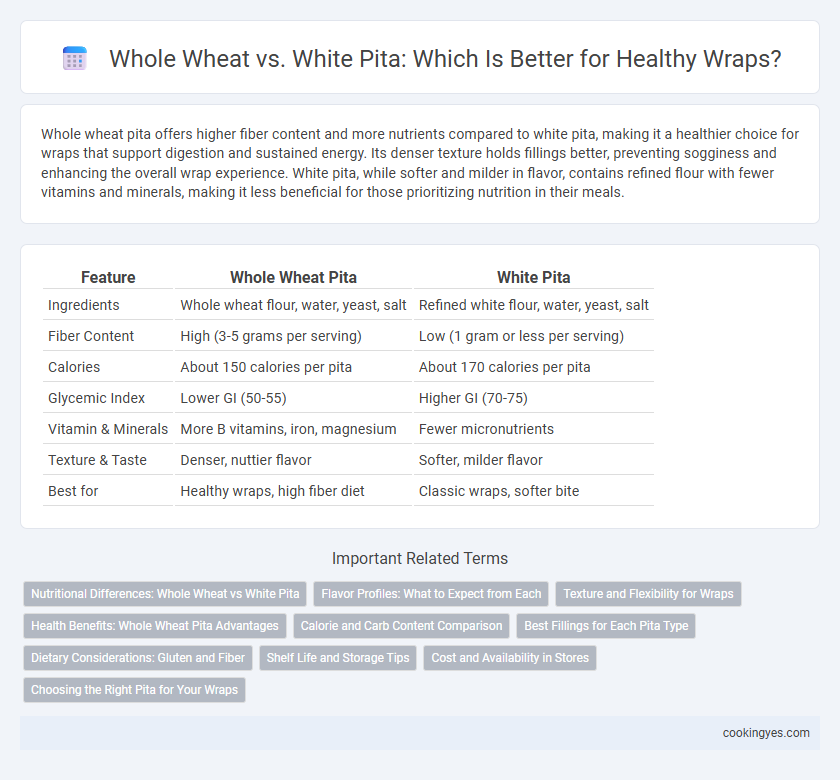 Whole Wheat vs. White Pita: Which Is Better for Healthy Wraps?

Whole wheat pita offers higher fiber content and more nutrients compared to white pita, making it a healthier choice for wraps that support digestion and sustained energy. Its denser texture holds fillings better, preventing sogginess and enhancing the overall wrap experience. White pita, while softer and milder in flavor, contains refined flour with fewer vitamins and minerals, making it less beneficial for those prioritizing nutrition in their meals.

| Feature | Whole Wheat Pita | White Pita |
|---|---|---|
| Ingredients | Whole wheat flour, water, yeast, salt | Refined white flour, water, yeast, salt |
| Fiber Content | High (3-5 grams per serving) | Low (1 gram or less per serving) |
| Calories | About 150 calories per pita | About 170 calories per pita |
| Glycemic Index | Lower GI (50-55) | Higher GI (70-75) |
| Vitamin & Minerals | More B vitamins, iron, magnesium | Fewer micronutrients |
| Texture & Taste | Denser, nuttier flavor | Softer, milder flavor |
| Best for | Healthy wraps, high fiber diet | Classic wraps, softer bite |

Important Related Terms

Nutritional Differences: Whole Wheat vs White Pita
Flavor Profiles: What to Expect from Each
Texture and Flexibility for Wraps
Health Benefits: Whole Wheat Pita Advantages
Calorie and Carb Content Comparison
Best Fillings for Each Pita Type
Dietary Considerations: Gluten and Fiber
Shelf Life and Storage Tips
Cost and Availability in Stores
Choosing the Right Pita for Your Wraps

cookingyes.com