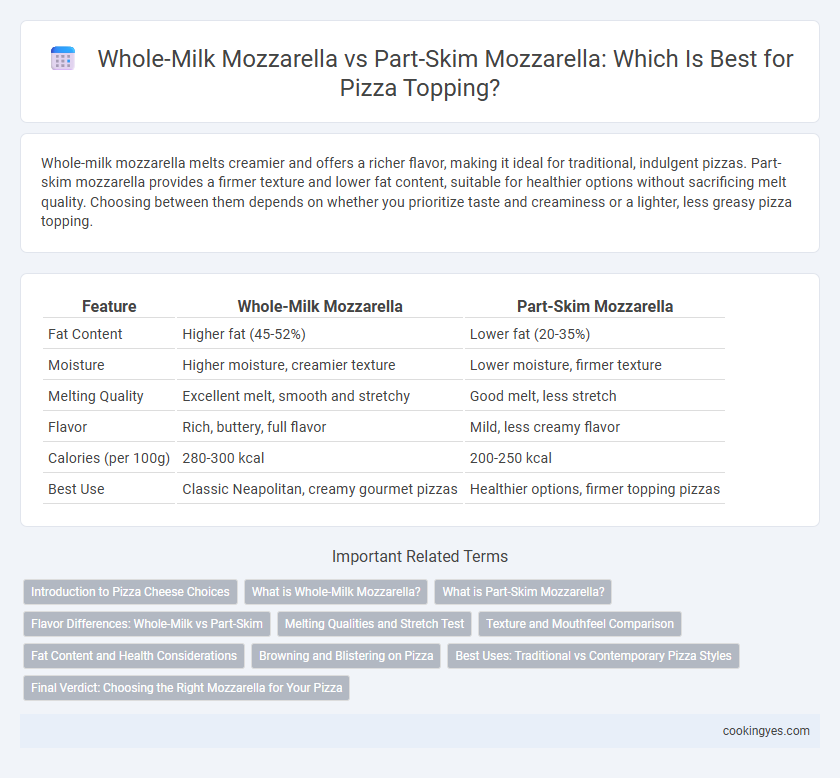 Whole-Milk Mozzarella vs Part-Skim Mozzarella: Which Is Best for Pizza Topping?

Whole-milk mozzarella melts creamier and offers a richer flavor, making it ideal for traditional, indulgent pizzas. Part-skim mozzarella provides a firmer texture and lower fat content, suitable for healthier options without sacrificing melt quality. Choosing between them depends on whether you prioritize taste and creaminess or a lighter, less greasy pizza topping.

| Feature | Whole-Milk Mozzarella | Part-Skim Mozzarella |
|---|---|---|
| Fat Content | Higher fat (45-52%) | Lower fat (20-35%) |
| Moisture | Higher moisture, creamier texture | Lower moisture, firmer texture |
| Melting Quality | Excellent melt, smooth and stretchy | Good melt, less stretch |
| Flavor | Rich, buttery, full flavor | Mild, less creamy flavor |
| Calories (per 100g) | 280-300 kcal | 200-250 kcal |
| Best Use | Classic Neapolitan, creamy gourmet pizzas | Healthier options, firmer topping pizzas |

Important Related Terms

Introduction to Pizza Cheese Choices
What is Whole-Milk Mozzarella?
What is Part-Skim Mozzarella?
Flavor Differences: Whole-Milk vs Part-Skim
Melting Qualities and Stretch Test
Texture and Mouthfeel Comparison
Fat Content and Health Considerations
Browning and Blistering on Pizza
Best Uses: Traditional vs Contemporary Pizza Styles
Final Verdict: Choosing the Right Mozzarella for Your Pizza

cookingyes.com