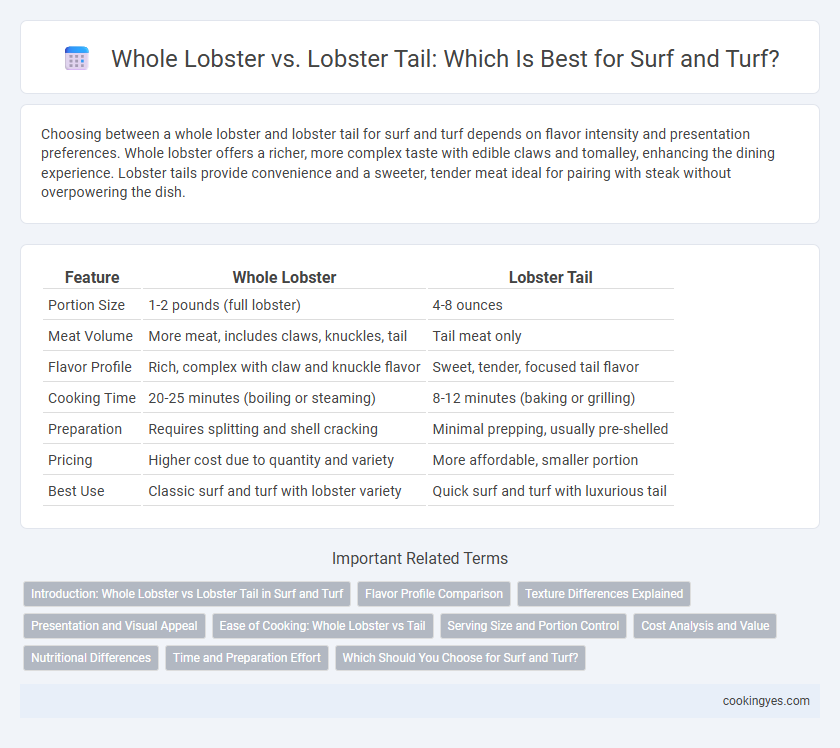 Whole Lobster vs. Lobster Tail: Which Is Best for Surf and Turf?

Choosing between a whole lobster and lobster tail for surf and turf depends on flavor intensity and presentation preferences. Whole lobster offers a richer, more complex taste with edible claws and tomalley, enhancing the dining experience. Lobster tails provide convenience and a sweeter, tender meat ideal for pairing with steak without overpowering the dish.

| Feature | Whole Lobster | Lobster Tail |
|---|---|---|
| Portion Size | 1-2 pounds (full lobster) | 4-8 ounces |
| Meat Volume | More meat, includes claws, knuckles, tail | Tail meat only |
| Flavor Profile | Rich, complex with claw and knuckle flavor | Sweet, tender, focused tail flavor |
| Cooking Time | 20-25 minutes (boiling or steaming) | 8-12 minutes (baking or grilling) |
| Preparation | Requires splitting and shell cracking | Minimal prepping, usually pre-shelled |
| Pricing | Higher cost due to quantity and variety | More affordable, smaller portion |
| Best Use | Classic surf and turf with lobster variety | Quick surf and turf with luxurious tail |

Important Related Terms

Introduction: Whole Lobster vs Lobster Tail in Surf and Turf
Flavor Profile Comparison
Texture Differences Explained
Presentation and Visual Appeal
Ease of Cooking: Whole Lobster vs Tail
Serving Size and Portion Control
Cost Analysis and Value
Nutritional Differences
Time and Preparation Effort
Which Should You Choose for Surf and Turf?

cookingyes.com