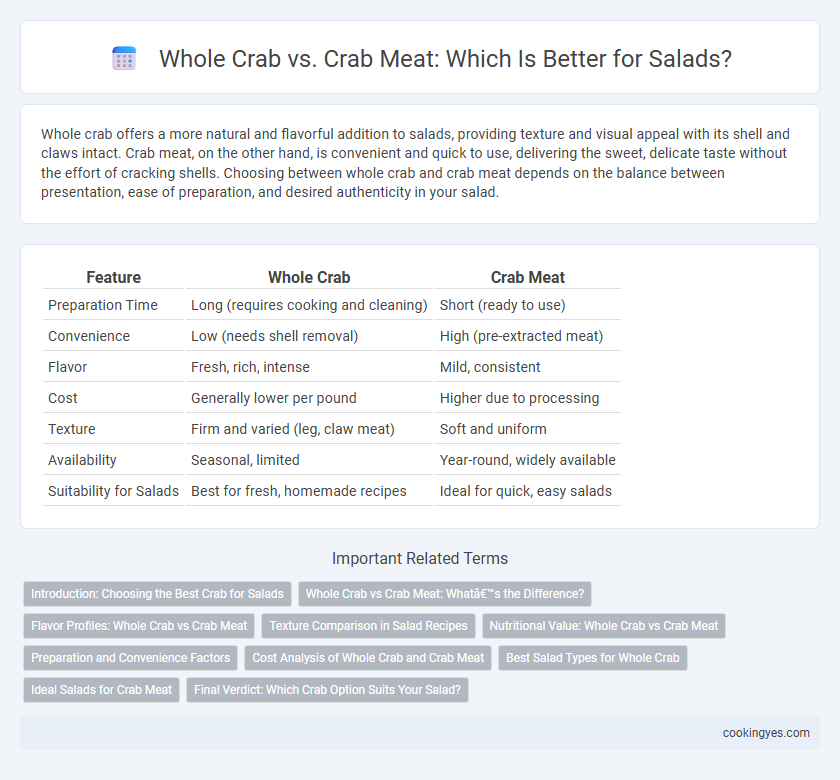 Whole Crab vs. Crab Meat: Which Is Better for Salads?

Whole crab offers a more natural and flavorful addition to salads, providing texture and visual appeal with its shell and claws intact. Crab meat, on the other hand, is convenient and quick to use, delivering the sweet, delicate taste without the effort of cracking shells. Choosing between whole crab and crab meat depends on the balance between presentation, ease of preparation, and desired authenticity in your salad.

| Feature | Whole Crab | Crab Meat |
|---|---|---|
| Preparation Time | Long (requires cooking and cleaning) | Short (ready to use) |
| Convenience | Low (needs shell removal) | High (pre-extracted meat) |
| Flavor | Fresh, rich, intense | Mild, consistent |
| Cost | Generally lower per pound | Higher due to processing |
| Texture | Firm and varied (leg, claw meat) | Soft and uniform |
| Availability | Seasonal, limited | Year-round, widely available |
| Suitability for Salads | Best for fresh, homemade recipes | Ideal for quick, easy salads |

Important Related Terms

Introduction: Choosing the Best Crab for Salads
Whole Crab vs Crab Meat: Whatâ€™s the Difference?
Flavor Profiles: Whole Crab vs Crab Meat
Texture Comparison in Salad Recipes
Nutritional Value: Whole Crab vs Crab Meat
Preparation and Convenience Factors
Cost Analysis of Whole Crab and Crab Meat
Best Salad Types for Whole Crab
Ideal Salads for Crab Meat
Final Verdict: Which Crab Option Suits Your Salad?

cookingyes.com