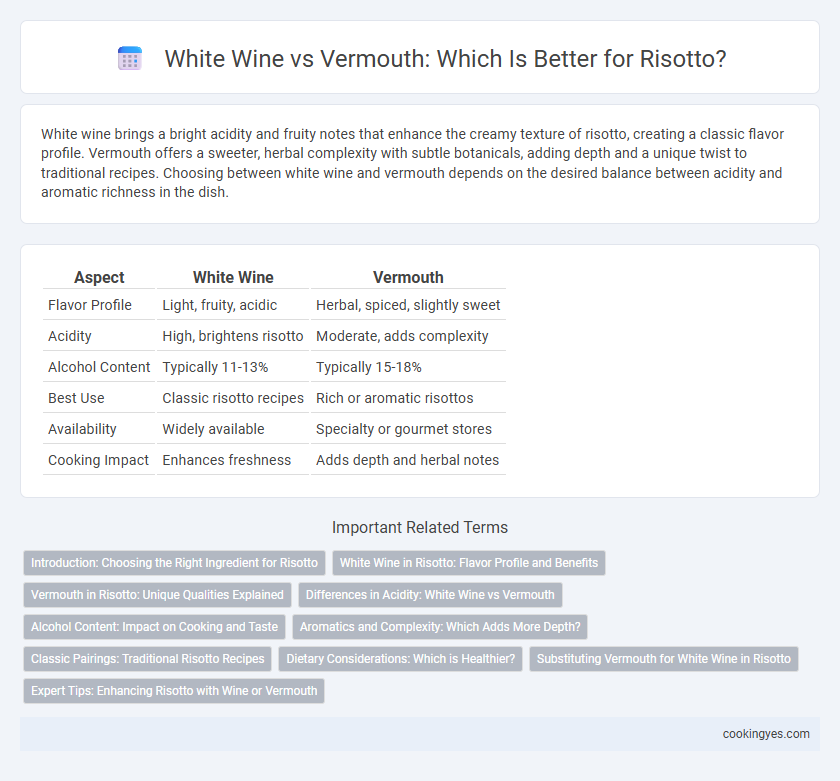 White Wine vs Vermouth: Which Is Better for Risotto?

White wine brings a bright acidity and fruity notes that enhance the creamy texture of risotto, creating a classic flavor profile. Vermouth offers a sweeter, herbal complexity with subtle botanicals, adding depth and a unique twist to traditional recipes. Choosing between white wine and vermouth depends on the desired balance between acidity and aromatic richness in the dish.

| Aspect | White Wine | Vermouth |
|---|---|---|
| Flavor Profile | Light, fruity, acidic | Herbal, spiced, slightly sweet |
| Acidity | High, brightens risotto | Moderate, adds complexity |
| Alcohol Content | Typically 11-13% | Typically 15-18% |
| Best Use | Classic risotto recipes | Rich or aromatic risottos |
| Availability | Widely available | Specialty or gourmet stores |
| Cooking Impact | Enhances freshness | Adds depth and herbal notes |

Important Related Terms

Introduction: Choosing the Right Ingredient for Risotto
White Wine in Risotto: Flavor Profile and Benefits
Vermouth in Risotto: Unique Qualities Explained
Differences in Acidity: White Wine vs Vermouth
Alcohol Content: Impact on Cooking and Taste
Aromatics and Complexity: Which Adds More Depth?
Classic Pairings: Traditional Risotto Recipes
Dietary Considerations: Which is Healthier?
Substituting Vermouth for White Wine in Risotto
Expert Tips: Enhancing Risotto with Wine or Vermouth

cookingyes.com