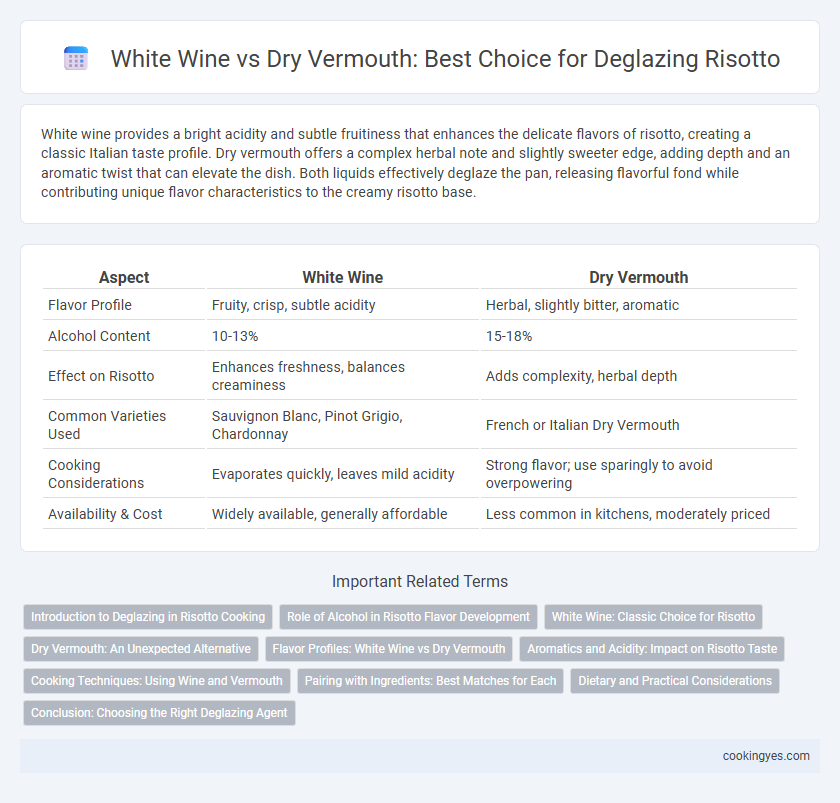 White Wine vs Dry Vermouth: Best Choice for Deglazing Risotto

White wine provides a bright acidity and subtle fruitiness that enhances the delicate flavors of risotto, creating a classic Italian taste profile. Dry vermouth offers a complex herbal note and slightly sweeter edge, adding depth and an aromatic twist that can elevate the dish. Both liquids effectively deglaze the pan, releasing flavorful fond while contributing unique flavor characteristics to the creamy risotto base.

| Aspect | White Wine | Dry Vermouth |
|---|---|---|
| Flavor Profile | Fruity, crisp, subtle acidity | Herbal, slightly bitter, aromatic |
| Alcohol Content | 10-13% | 15-18% |
| Effect on Risotto | Enhances freshness, balances creaminess | Adds complexity, herbal depth |
| Common Varieties Used | Sauvignon Blanc, Pinot Grigio, Chardonnay | French or Italian Dry Vermouth |
| Cooking Considerations | Evaporates quickly, leaves mild acidity | Strong flavor; use sparingly to avoid overpowering |
| Availability & Cost | Widely available, generally affordable | Less common in kitchens, moderately priced |

Important Related Terms

Introduction to Deglazing in Risotto Cooking
Role of Alcohol in Risotto Flavor Development
White Wine: Classic Choice for Risotto
Dry Vermouth: An Unexpected Alternative
Flavor Profiles: White Wine vs Dry Vermouth
Aromatics and Acidity: Impact on Risotto Taste
Cooking Techniques: Using Wine and Vermouth
Pairing with Ingredients: Best Matches for Each
Dietary and Practical Considerations
Conclusion: Choosing the Right Deglazing Agent

cookingyes.com