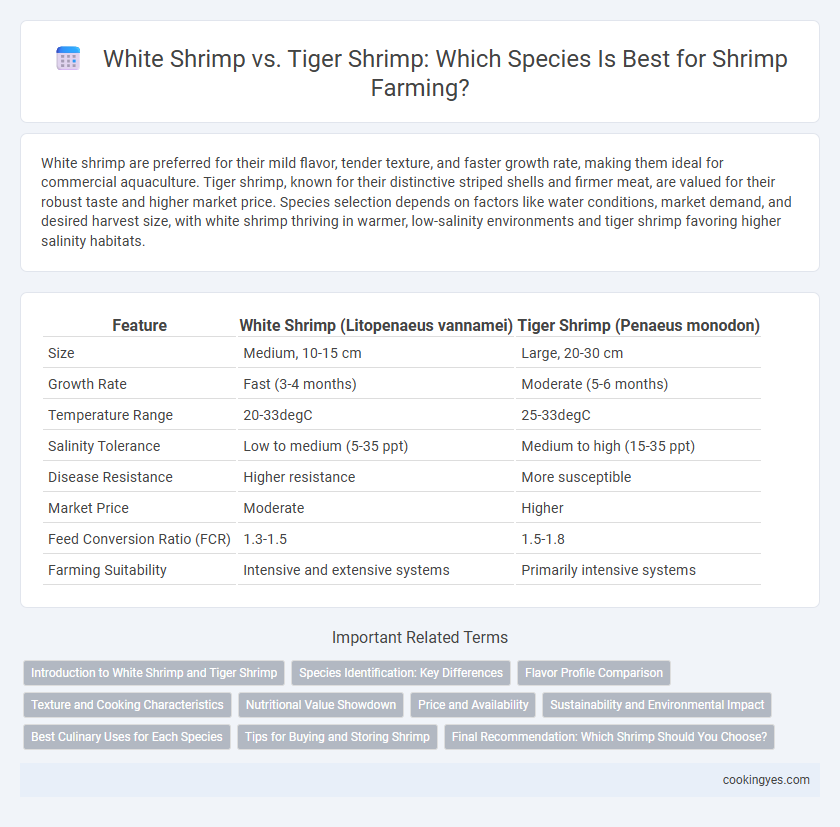 White Shrimp vs. Tiger Shrimp: Which Species Is Best for Shrimp Farming?

White shrimp are preferred for their mild flavor, tender texture, and faster growth rate, making them ideal for commercial aquaculture. Tiger shrimp, known for their distinctive striped shells and firmer meat, are valued for their robust taste and higher market price. Species selection depends on factors like water conditions, market demand, and desired harvest size, with white shrimp thriving in warmer, low-salinity environments and tiger shrimp favoring higher salinity habitats.

| Feature | White Shrimp (Litopenaeus vannamei) | Tiger Shrimp (Penaeus monodon) |
|---|---|---|
| Size | Medium, 10-15 cm | Large, 20-30 cm |
| Growth Rate | Fast (3-4 months) | Moderate (5-6 months) |
| Temperature Range | 20-33degC | 25-33degC |
| Salinity Tolerance | Low to medium (5-35 ppt) | Medium to high (15-35 ppt) |
| Disease Resistance | Higher resistance | More susceptible |
| Market Price | Moderate | Higher |
| Feed Conversion Ratio (FCR) | 1.3-1.5 | 1.5-1.8 |
| Farming Suitability | Intensive and extensive systems | Primarily intensive systems |

Important Related Terms

Introduction to White Shrimp and Tiger Shrimp
Species Identification: Key Differences
Flavor Profile Comparison
Texture and Cooking Characteristics
Nutritional Value Showdown
Price and Availability
Sustainability and Environmental Impact
Best Culinary Uses for Each Species
Tips for Buying and Storing Shrimp
Final Recommendation: Which Shrimp Should You Choose?

cookingyes.com