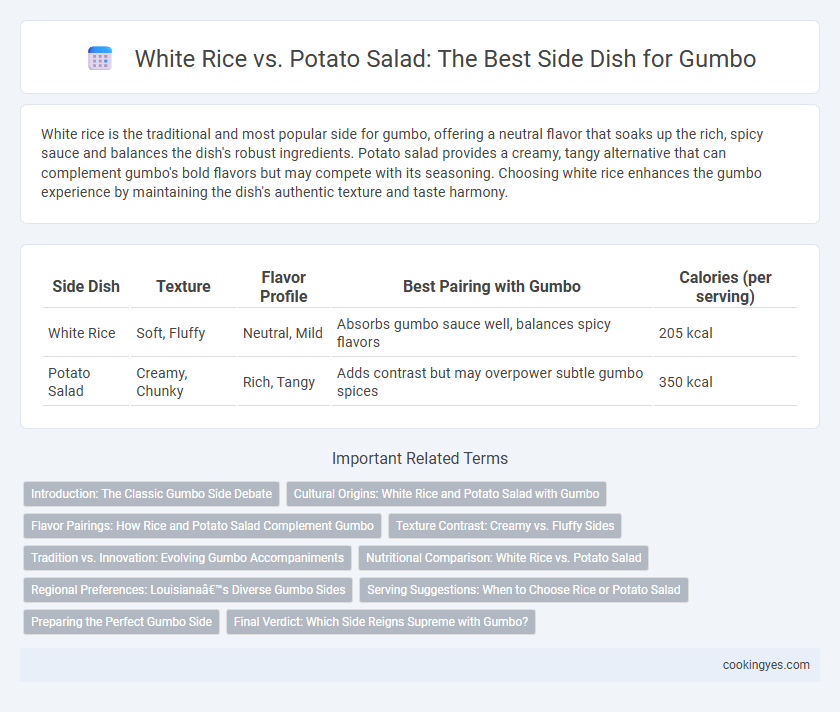 White Rice vs. Potato Salad: The Best Side Dish for Gumbo

White rice is the traditional and most popular side for gumbo, offering a neutral flavor that soaks up the rich, spicy sauce and balances the dish's robust ingredients. Potato salad provides a creamy, tangy alternative that can complement gumbo's bold flavors but may compete with its seasoning. Choosing white rice enhances the gumbo experience by maintaining the dish's authentic texture and taste harmony.

| Side Dish | Texture | Flavor Profile | Best Pairing with Gumbo | Calories (per serving) |
|---|---|---|---|---|
| White Rice | Soft, Fluffy | Neutral, Mild | Absorbs gumbo sauce well, balances spicy flavors | 205 kcal |
| Potato Salad | Creamy, Chunky | Rich, Tangy | Adds contrast but may overpower subtle gumbo spices | 350 kcal |

Important Related Terms

Introduction: The Classic Gumbo Side Debate
Cultural Origins: White Rice and Potato Salad with Gumbo
Flavor Pairings: How Rice and Potato Salad Complement Gumbo
Texture Contrast: Creamy vs. Fluffy Sides
Tradition vs. Innovation: Evolving Gumbo Accompaniments
Nutritional Comparison: White Rice vs. Potato Salad
Regional Preferences: Louisianaâ€™s Diverse Gumbo Sides
Serving Suggestions: When to Choose Rice or Potato Salad
Preparing the Perfect Gumbo Side
Final Verdict: Which Side Reigns Supreme with Gumbo?

cookingyes.com