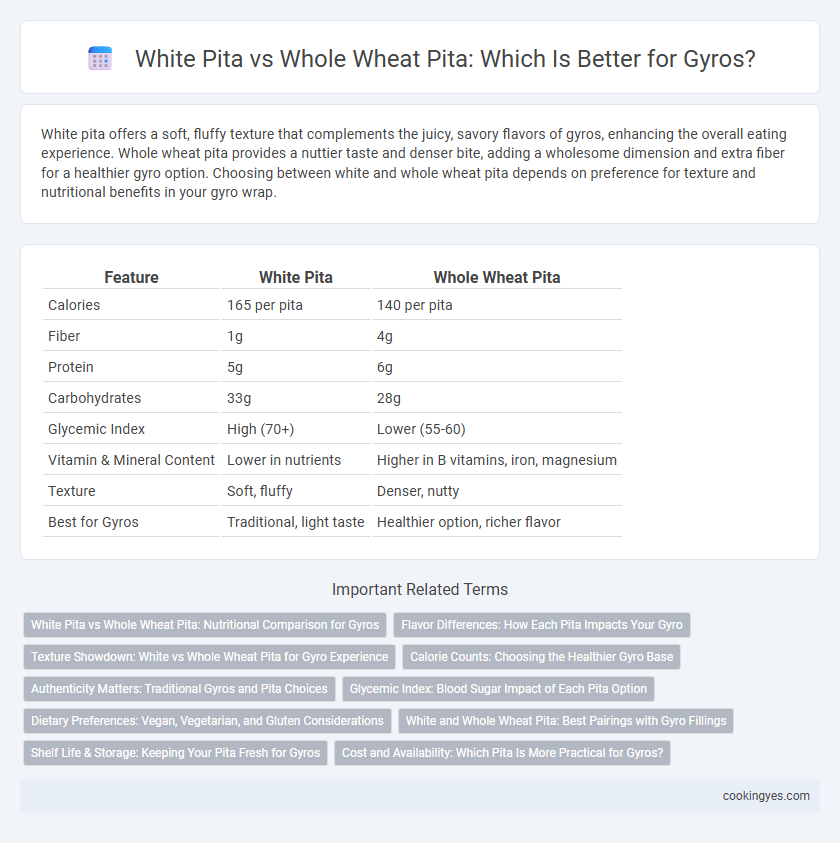 White Pita vs Whole Wheat Pita: Which Is Better for Gyros?

White pita offers a soft, fluffy texture that complements the juicy, savory flavors of gyros, enhancing the overall eating experience. Whole wheat pita provides a nuttier taste and denser bite, adding a wholesome dimension and extra fiber for a healthier gyro option. Choosing between white and whole wheat pita depends on preference for texture and nutritional benefits in your gyro wrap.

| Feature | White Pita | Whole Wheat Pita |
|---|---|---|
| Calories | 165 per pita | 140 per pita |
| Fiber | 1g | 4g |
| Protein | 5g | 6g |
| Carbohydrates | 33g | 28g |
| Glycemic Index | High (70+) | Lower (55-60) |
| Vitamin & Mineral Content | Lower in nutrients | Higher in B vitamins, iron, magnesium |
| Texture | Soft, fluffy | Denser, nutty |
| Best for Gyros | Traditional, light taste | Healthier option, richer flavor |

Important Related Terms

White Pita vs Whole Wheat Pita: Nutritional Comparison for Gyros
Flavor Differences: How Each Pita Impacts Your Gyro
Texture Showdown: White vs Whole Wheat Pita for Gyro Experience
Calorie Counts: Choosing the Healthier Gyro Base
Authenticity Matters: Traditional Gyros and Pita Choices
Glycemic Index: Blood Sugar Impact of Each Pita Option
Dietary Preferences: Vegan, Vegetarian, and Gluten Considerations
White and Whole Wheat Pita: Best Pairings with Gyro Fillings
Shelf Life & Storage: Keeping Your Pita Fresh for Gyros
Cost and Availability: Which Pita Is More Practical for Gyros?

cookingyes.com