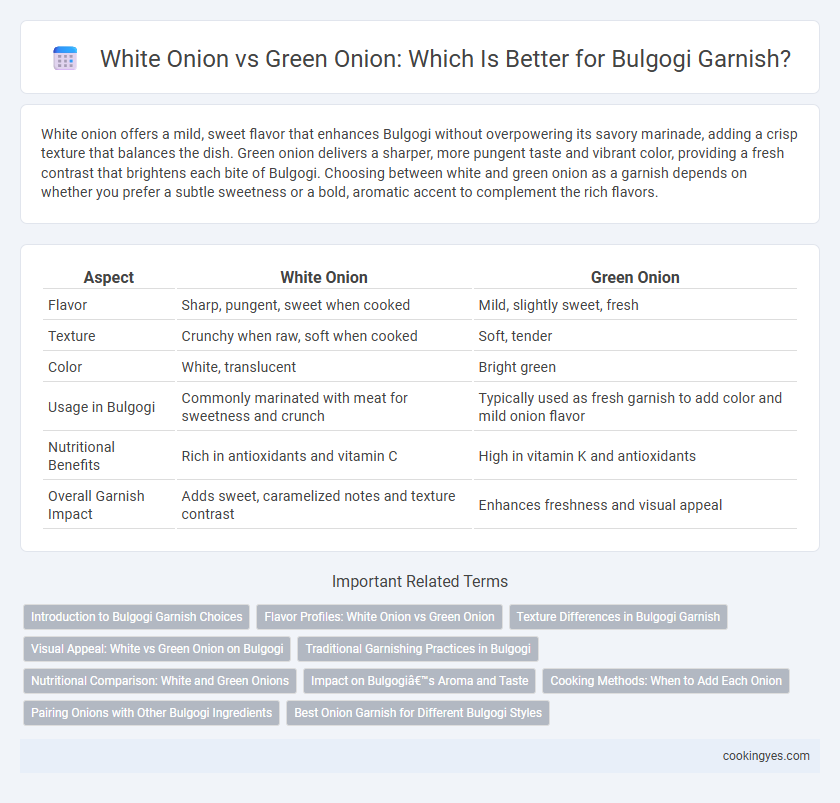 White Onion vs Green Onion: Which Is Better for Bulgogi Garnish?

White onion offers a mild, sweet flavor that enhances Bulgogi without overpowering its savory marinade, adding a crisp texture that balances the dish. Green onion delivers a sharper, more pungent taste and vibrant color, providing a fresh contrast that brightens each bite of Bulgogi. Choosing between white and green onion as a garnish depends on whether you prefer a subtle sweetness or a bold, aromatic accent to complement the rich flavors.

| Aspect | White Onion | Green Onion |
|---|---|---|
| Flavor | Sharp, pungent, sweet when cooked | Mild, slightly sweet, fresh |
| Texture | Crunchy when raw, soft when cooked | Soft, tender |
| Color | White, translucent | Bright green |
| Usage in Bulgogi | Commonly marinated with meat for sweetness and crunch | Typically used as fresh garnish to add color and mild onion flavor |
| Nutritional Benefits | Rich in antioxidants and vitamin C | High in vitamin K and antioxidants |
| Overall Garnish Impact | Adds sweet, caramelized notes and texture contrast | Enhances freshness and visual appeal |

Important Related Terms

Introduction to Bulgogi Garnish Choices
Flavor Profiles: White Onion vs Green Onion
Texture Differences in Bulgogi Garnish
Visual Appeal: White vs Green Onion on Bulgogi
Traditional Garnishing Practices in Bulgogi
Nutritional Comparison: White and Green Onions
Impact on Bulgogiâ€™s Aroma and Taste
Cooking Methods: When to Add Each Onion
Pairing Onions with Other Bulgogi Ingredients
Best Onion Garnish for Different Bulgogi Styles

cookingyes.com