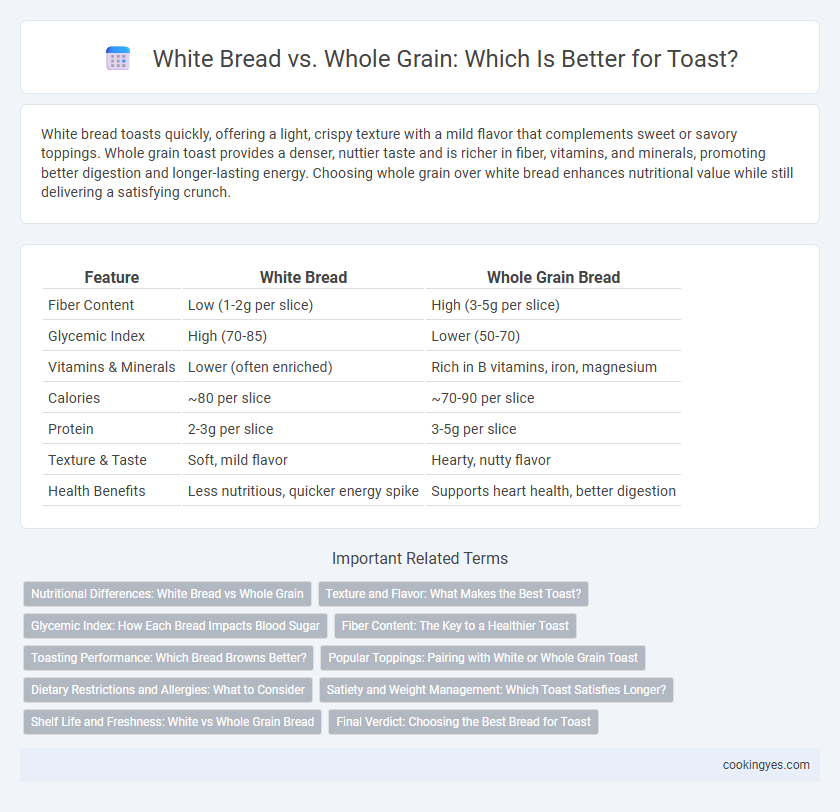 White Bread vs. Whole Grain: Which Is Better for Toast?

White bread toasts quickly, offering a light, crispy texture with a mild flavor that complements sweet or savory toppings. Whole grain toast provides a denser, nuttier taste and is richer in fiber, vitamins, and minerals, promoting better digestion and longer-lasting energy. Choosing whole grain over white bread enhances nutritional value while still delivering a satisfying crunch.

| Feature | White Bread | Whole Grain Bread |
|---|---|---|
| Fiber Content | Low (1-2g per slice) | High (3-5g per slice) |
| Glycemic Index | High (70-85) | Lower (50-70) |
| Vitamins & Minerals | Lower (often enriched) | Rich in B vitamins, iron, magnesium |
| Calories | ~80 per slice | ~70-90 per slice |
| Protein | 2-3g per slice | 3-5g per slice |
| Texture & Taste | Soft, mild flavor | Hearty, nutty flavor |
| Health Benefits | Less nutritious, quicker energy spike | Supports heart health, better digestion |

Important Related Terms

Nutritional Differences: White Bread vs Whole Grain
Texture and Flavor: What Makes the Best Toast?
Glycemic Index: How Each Bread Impacts Blood Sugar
Fiber Content: The Key to a Healthier Toast
Toasting Performance: Which Bread Browns Better?
Popular Toppings: Pairing with White or Whole Grain Toast
Dietary Restrictions and Allergies: What to Consider
Satiety and Weight Management: Which Toast Satisfies Longer?
Shelf Life and Freshness: White vs Whole Grain Bread
Final Verdict: Choosing the Best Bread for Toast

cookingyes.com