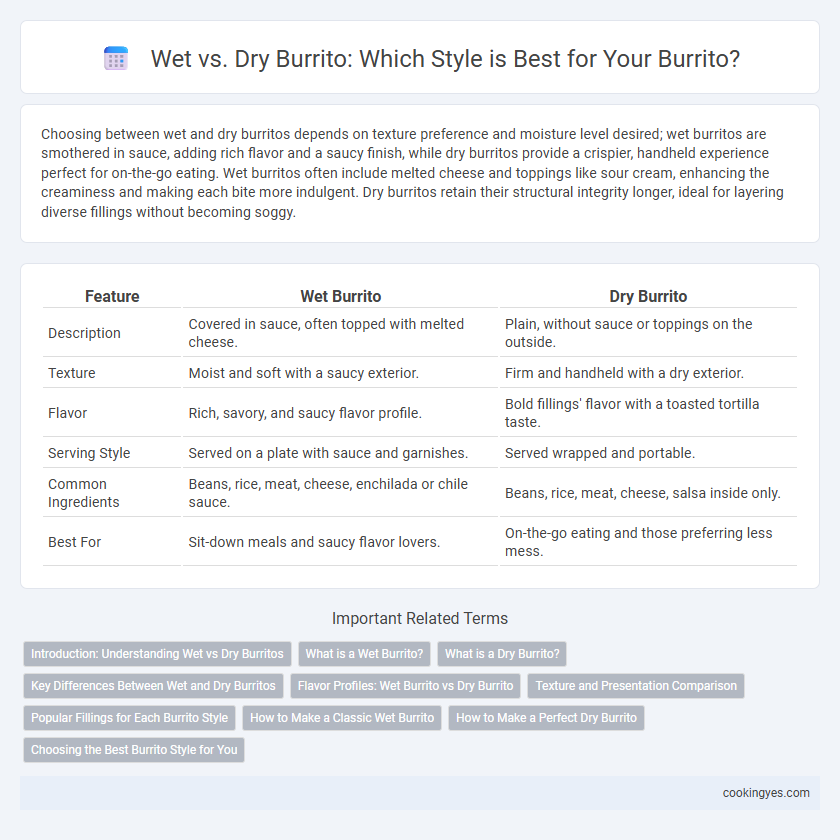 Wet vs. Dry Burrito: Which Style is Best for Your Burrito?

Choosing between wet and dry burritos depends on texture preference and moisture level desired; wet burritos are smothered in sauce, adding rich flavor and a saucy finish, while dry burritos provide a crispier, handheld experience perfect for on-the-go eating. Wet burritos often include melted cheese and toppings like sour cream, enhancing the creaminess and making each bite more indulgent. Dry burritos retain their structural integrity longer, ideal for layering diverse fillings without becoming soggy.

| Feature | Wet Burrito | Dry Burrito |
|---|---|---|
| Description | Covered in sauce, often topped with melted cheese. | Plain, without sauce or toppings on the outside. |
| Texture | Moist and soft with a saucy exterior. | Firm and handheld with a dry exterior. |
| Flavor | Rich, savory, and saucy flavor profile. | Bold fillings' flavor with a toasted tortilla taste. |
| Serving Style | Served on a plate with sauce and garnishes. | Served wrapped and portable. |
| Common Ingredients | Beans, rice, meat, cheese, enchilada or chile sauce. | Beans, rice, meat, cheese, salsa inside only. |
| Best For | Sit-down meals and saucy flavor lovers. | On-the-go eating and those preferring less mess. |

Important Related Terms

Introduction: Understanding Wet vs Dry Burritos
What is a Wet Burrito?
What is a Dry Burrito?
Key Differences Between Wet and Dry Burritos
Flavor Profiles: Wet Burrito vs Dry Burrito
Texture and Presentation Comparison
Popular Fillings for Each Burrito Style
How to Make a Classic Wet Burrito
How to Make a Perfect Dry Burrito
Choosing the Best Burrito Style for You

cookingyes.com