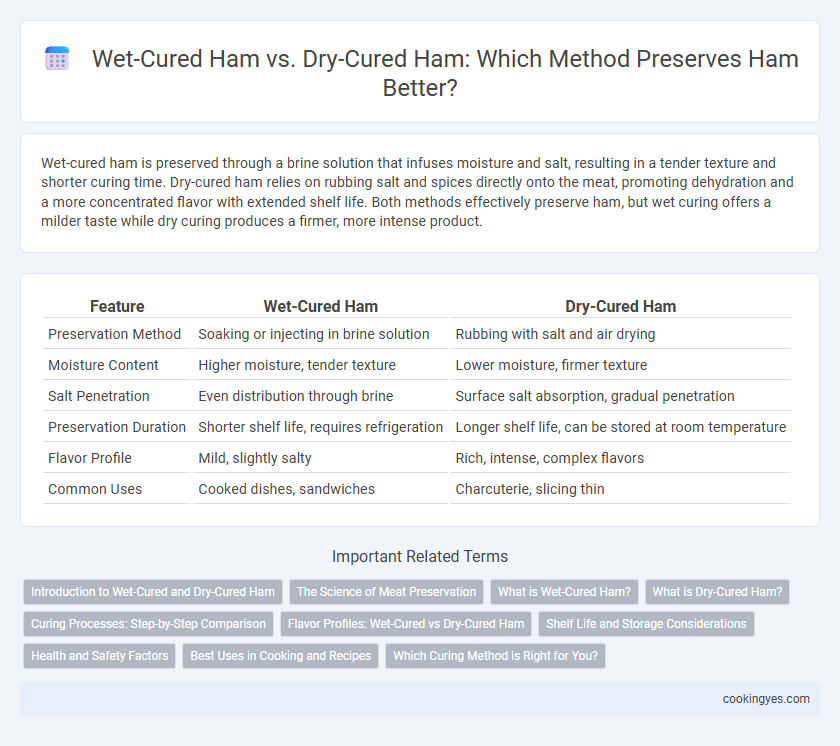 Wet-Cured Ham vs. Dry-Cured Ham: Which Method Preserves Ham Better?

Wet-cured ham is preserved through a brine solution that infuses moisture and salt, resulting in a tender texture and shorter curing time. Dry-cured ham relies on rubbing salt and spices directly onto the meat, promoting dehydration and a more concentrated flavor with extended shelf life. Both methods effectively preserve ham, but wet curing offers a milder taste while dry curing produces a firmer, more intense product.

| Feature | Wet-Cured Ham | Dry-Cured Ham |
|---|---|---|
| Preservation Method | Soaking or injecting in brine solution | Rubbing with salt and air drying |
| Moisture Content | Higher moisture, tender texture | Lower moisture, firmer texture |
| Salt Penetration | Even distribution through brine | Surface salt absorption, gradual penetration |
| Preservation Duration | Shorter shelf life, requires refrigeration | Longer shelf life, can be stored at room temperature |
| Flavor Profile | Mild, slightly salty | Rich, intense, complex flavors |
| Common Uses | Cooked dishes, sandwiches | Charcuterie, slicing thin |

Important Related Terms

Introduction to Wet-Cured and Dry-Cured Ham
The Science of Meat Preservation
What is Wet-Cured Ham?
What is Dry-Cured Ham?
Curing Processes: Step-by-Step Comparison
Flavor Profiles: Wet-Cured vs Dry-Cured Ham
Shelf Life and Storage Considerations
Health and Safety Factors
Best Uses in Cooking and Recipes
Which Curing Method is Right for You?

cookingyes.com