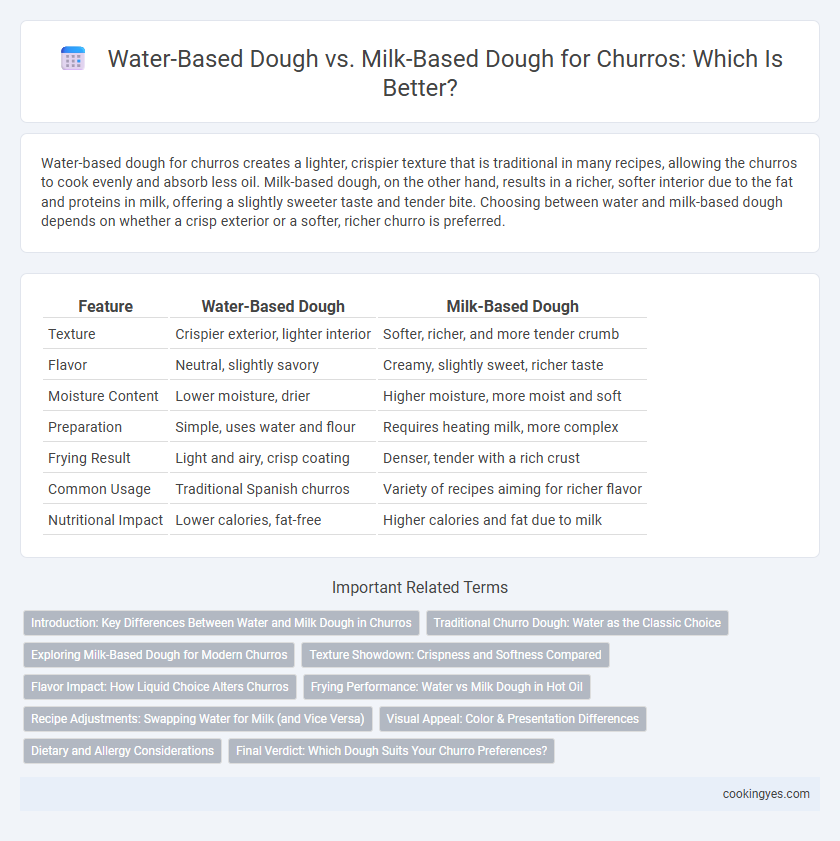 Water-Based Dough vs. Milk-Based Dough for Churros: Which Is Better?

Water-based dough for churros creates a lighter, crispier texture that is traditional in many recipes, allowing the churros to cook evenly and absorb less oil. Milk-based dough, on the other hand, results in a richer, softer interior due to the fat and proteins in milk, offering a slightly sweeter taste and tender bite. Choosing between water and milk-based dough depends on whether a crisp exterior or a softer, richer churro is preferred.

| Feature | Water-Based Dough | Milk-Based Dough |
|---|---|---|
| Texture | Crispier exterior, lighter interior | Softer, richer, and more tender crumb |
| Flavor | Neutral, slightly savory | Creamy, slightly sweet, richer taste |
| Moisture Content | Lower moisture, drier | Higher moisture, more moist and soft |
| Preparation | Simple, uses water and flour | Requires heating milk, more complex |
| Frying Result | Light and airy, crisp coating | Denser, tender with a rich crust |
| Common Usage | Traditional Spanish churros | Variety of recipes aiming for richer flavor |
| Nutritional Impact | Lower calories, fat-free | Higher calories and fat due to milk |

Important Related Terms

Introduction: Key Differences Between Water and Milk Dough in Churros
Traditional Churro Dough: Water as the Classic Choice
Exploring Milk-Based Dough for Modern Churros
Texture Showdown: Crispness and Softness Compared
Flavor Impact: How Liquid Choice Alters Churros
Frying Performance: Water vs Milk Dough in Hot Oil
Recipe Adjustments: Swapping Water for Milk (and Vice Versa)
Visual Appeal: Color & Presentation Differences
Dietary and Allergy Considerations
Final Verdict: Which Dough Suits Your Churro Preferences?

cookingyes.com