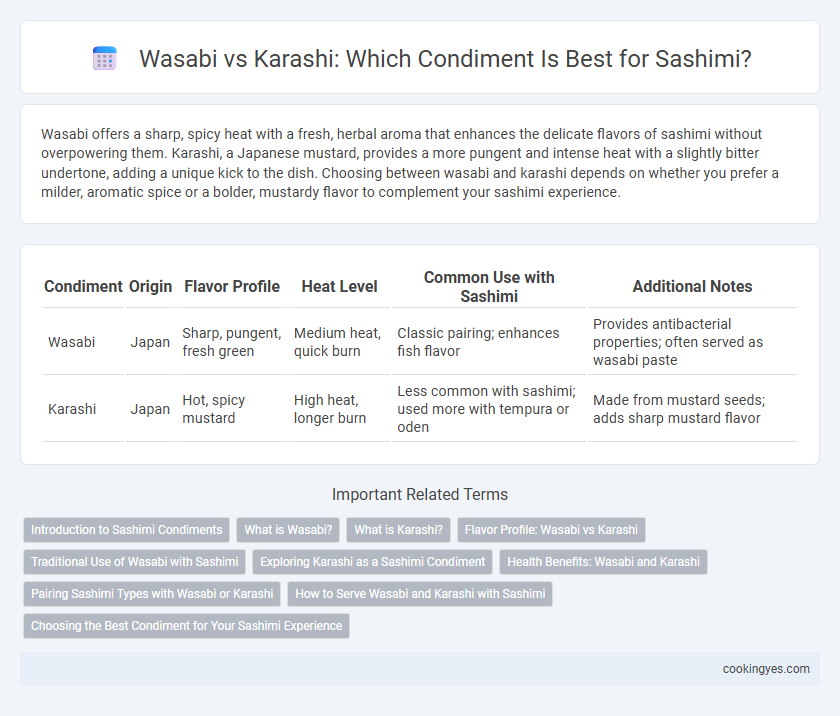 Wasabi vs Karashi: Which Condiment Is Best for Sashimi?

Wasabi offers a sharp, spicy heat with a fresh, herbal aroma that enhances the delicate flavors of sashimi without overpowering them. Karashi, a Japanese mustard, provides a more pungent and intense heat with a slightly bitter undertone, adding a unique kick to the dish. Choosing between wasabi and karashi depends on whether you prefer a milder, aromatic spice or a bolder, mustardy flavor to complement your sashimi experience.

| Condiment | Origin | Flavor Profile | Heat Level | Common Use with Sashimi | Additional Notes |
|---|---|---|---|---|---|
| Wasabi | Japan | Sharp, pungent, fresh green | Medium heat, quick burn | Classic pairing; enhances fish flavor | Provides antibacterial properties; often served as wasabi paste |
| Karashi | Japan | Hot, spicy mustard | High heat, longer burn | Less common with sashimi; used more with tempura or oden | Made from mustard seeds; adds sharp mustard flavor |

Important Related Terms

Introduction to Sashimi Condiments
What is Wasabi?
What is Karashi?
Flavor Profile: Wasabi vs Karashi
Traditional Use of Wasabi with Sashimi
Exploring Karashi as a Sashimi Condiment
Health Benefits: Wasabi and Karashi
Pairing Sashimi Types with Wasabi or Karashi
How to Serve Wasabi and Karashi with Sashimi
Choosing the Best Condiment for Your Sashimi Experience

cookingyes.com