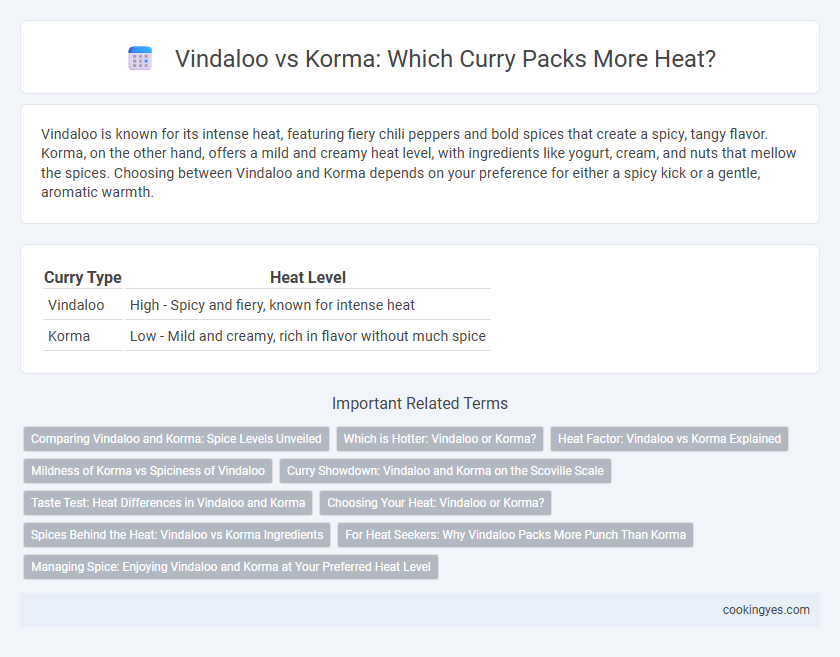 Vindaloo vs Korma: Which Curry Packs More Heat?

Vindaloo is known for its intense heat, featuring fiery chili peppers and bold spices that create a spicy, tangy flavor. Korma, on the other hand, offers a mild and creamy heat level, with ingredients like yogurt, cream, and nuts that mellow the spices. Choosing between Vindaloo and Korma depends on your preference for either a spicy kick or a gentle, aromatic warmth.

| Curry Type | Heat Level |
|---|---|
| Vindaloo | High - Spicy and fiery, known for intense heat |
| Korma | Low - Mild and creamy, rich in flavor without much spice |

Important Related Terms

Comparing Vindaloo and Korma: Spice Levels Unveiled
Which is Hotter: Vindaloo or Korma?
Heat Factor: Vindaloo vs Korma Explained
Mildness of Korma vs Spiciness of Vindaloo
Curry Showdown: Vindaloo and Korma on the Scoville Scale
Taste Test: Heat Differences in Vindaloo and Korma
Choosing Your Heat: Vindaloo or Korma?
Spices Behind the Heat: Vindaloo vs Korma Ingredients
For Heat Seekers: Why Vindaloo Packs More Punch Than Korma
Managing Spice: Enjoying Vindaloo and Korma at Your Preferred Heat Level

cookingyes.com