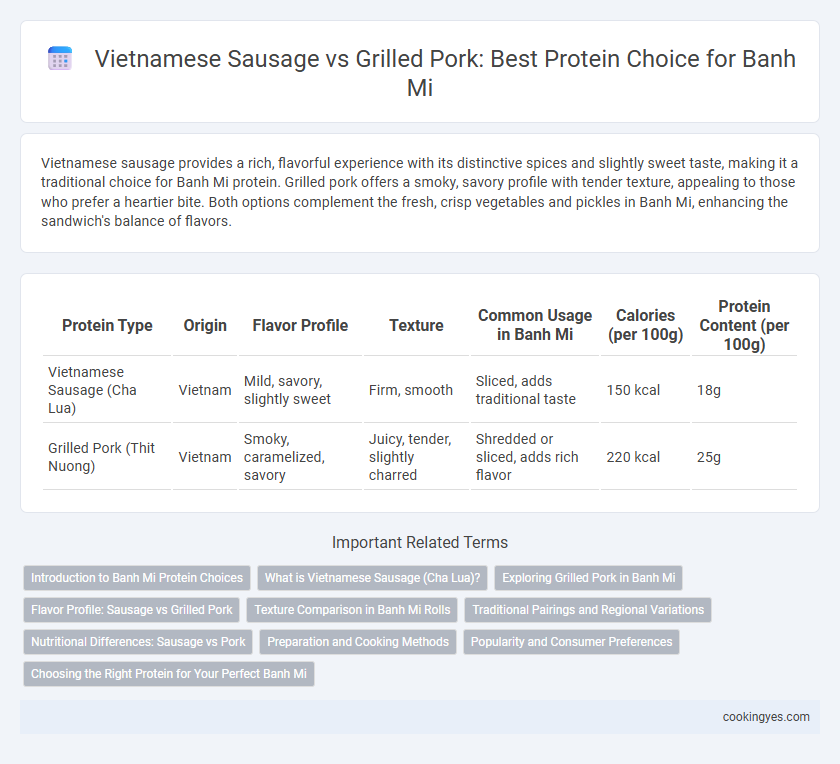 Vietnamese Sausage vs Grilled Pork: Best Protein Choice for Banh Mi

Vietnamese sausage provides a rich, flavorful experience with its distinctive spices and slightly sweet taste, making it a traditional choice for Banh Mi protein. Grilled pork offers a smoky, savory profile with tender texture, appealing to those who prefer a heartier bite. Both options complement the fresh, crisp vegetables and pickles in Banh Mi, enhancing the sandwich's balance of flavors.

| Protein Type | Origin | Flavor Profile | Texture | Common Usage in Banh Mi | Calories (per 100g) | Protein Content (per 100g) |
|---|---|---|---|---|---|---|
| Vietnamese Sausage (Cha Lua) | Vietnam | Mild, savory, slightly sweet | Firm, smooth | Sliced, adds traditional taste | 150 kcal | 18g |
| Grilled Pork (Thit Nuong) | Vietnam | Smoky, caramelized, savory | Juicy, tender, slightly charred | Shredded or sliced, adds rich flavor | 220 kcal | 25g |

Important Related Terms

Introduction to Banh Mi Protein Choices
What is Vietnamese Sausage (Cha Lua)?
Exploring Grilled Pork in Banh Mi
Flavor Profile: Sausage vs Grilled Pork
Texture Comparison in Banh Mi Rolls
Traditional Pairings and Regional Variations
Nutritional Differences: Sausage vs Pork
Preparation and Cooking Methods
Popularity and Consumer Preferences
Choosing the Right Protein for Your Perfect Banh Mi

cookingyes.com