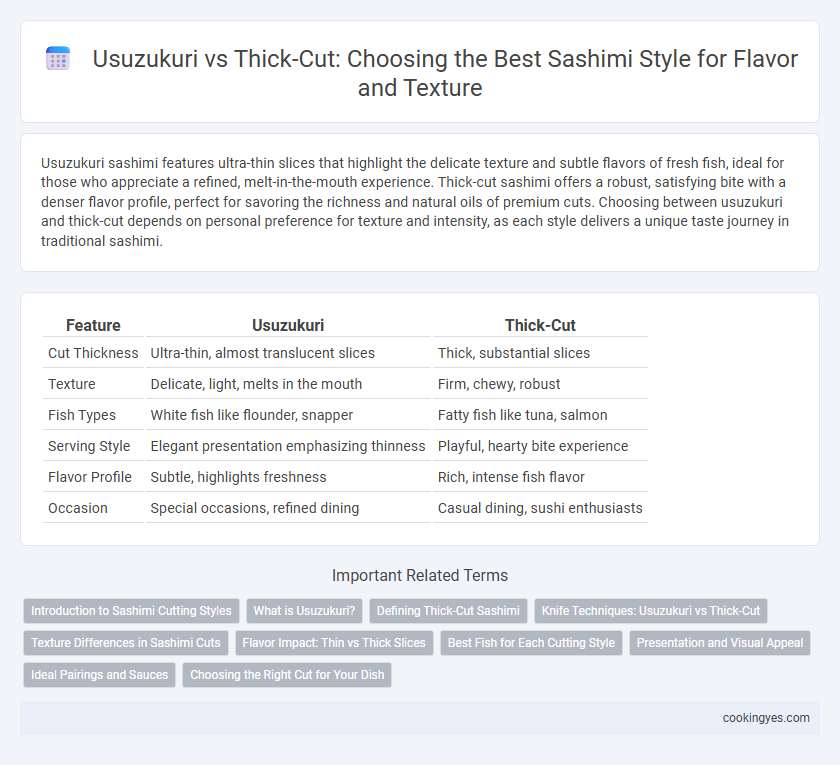 Usuzukuri vs Thick-Cut: Choosing the Best Sashimi Style for Flavor and Texture

Usuzukuri sashimi features ultra-thin slices that highlight the delicate texture and subtle flavors of fresh fish, ideal for those who appreciate a refined, melt-in-the-mouth experience. Thick-cut sashimi offers a robust, satisfying bite with a denser flavor profile, perfect for savoring the richness and natural oils of premium cuts. Choosing between usuzukuri and thick-cut depends on personal preference for texture and intensity, as each style delivers a unique taste journey in traditional sashimi.

| Feature | Usuzukuri | Thick-Cut |
|---|---|---|
| Cut Thickness | Ultra-thin, almost translucent slices | Thick, substantial slices |
| Texture | Delicate, light, melts in the mouth | Firm, chewy, robust |
| Fish Types | White fish like flounder, snapper | Fatty fish like tuna, salmon |
| Serving Style | Elegant presentation emphasizing thinness | Playful, hearty bite experience |
| Flavor Profile | Subtle, highlights freshness | Rich, intense fish flavor |
| Occasion | Special occasions, refined dining | Casual dining, sushi enthusiasts |

Important Related Terms

Introduction to Sashimi Cutting Styles
What is Usuzukuri?
Defining Thick-Cut Sashimi
Knife Techniques: Usuzukuri vs Thick-Cut
Texture Differences in Sashimi Cuts
Flavor Impact: Thin vs Thick Slices
Best Fish for Each Cutting Style
Presentation and Visual Appeal
Ideal Pairings and Sauces
Choosing the Right Cut for Your Dish

cookingyes.com