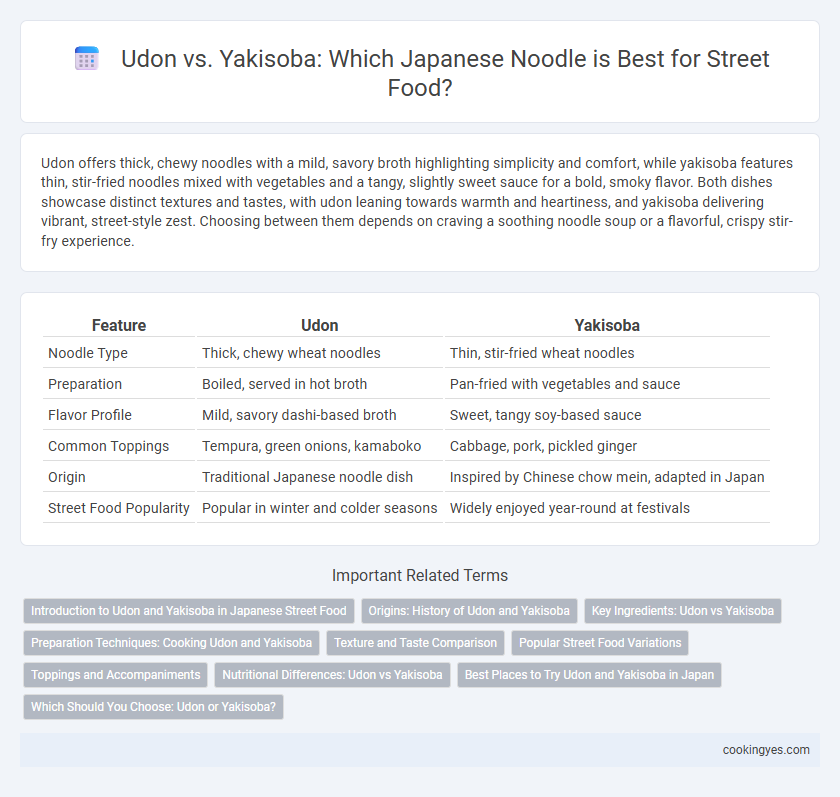 Udon vs. Yakisoba: Which Japanese Noodle is Best for Street Food?

Udon offers thick, chewy noodles with a mild, savory broth highlighting simplicity and comfort, while yakisoba features thin, stir-fried noodles mixed with vegetables and a tangy, slightly sweet sauce for a bold, smoky flavor. Both dishes showcase distinct textures and tastes, with udon leaning towards warmth and heartiness, and yakisoba delivering vibrant, street-style zest. Choosing between them depends on craving a soothing noodle soup or a flavorful, crispy stir-fry experience.

| Feature | Udon | Yakisoba |
|---|---|---|
| Noodle Type | Thick, chewy wheat noodles | Thin, stir-fried wheat noodles |
| Preparation | Boiled, served in hot broth | Pan-fried with vegetables and sauce |
| Flavor Profile | Mild, savory dashi-based broth | Sweet, tangy soy-based sauce |
| Common Toppings | Tempura, green onions, kamaboko | Cabbage, pork, pickled ginger |
| Origin | Traditional Japanese noodle dish | Inspired by Chinese chow mein, adapted in Japan |
| Street Food Popularity | Popular in winter and colder seasons | Widely enjoyed year-round at festivals |

Important Related Terms

Introduction to Udon and Yakisoba in Japanese Street Food
Origins: History of Udon and Yakisoba
Key Ingredients: Udon vs Yakisoba
Preparation Techniques: Cooking Udon and Yakisoba
Texture and Taste Comparison
Popular Street Food Variations
Toppings and Accompaniments
Nutritional Differences: Udon vs Yakisoba
Best Places to Try Udon and Yakisoba in Japan
Which Should You Choose: Udon or Yakisoba?

cookingyes.com