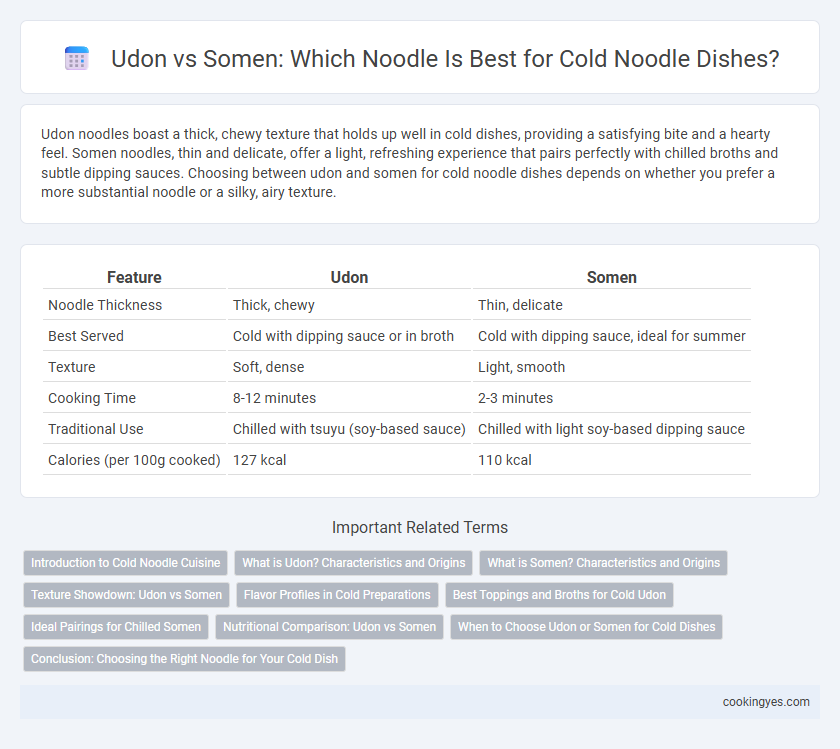 Udon vs Somen: Which Noodle Is Best for Cold Noodle Dishes?

Udon noodles boast a thick, chewy texture that holds up well in cold dishes, providing a satisfying bite and a hearty feel. Somen noodles, thin and delicate, offer a light, refreshing experience that pairs perfectly with chilled broths and subtle dipping sauces. Choosing between udon and somen for cold noodle dishes depends on whether you prefer a more substantial noodle or a silky, airy texture.

| Feature | Udon | Somen |
|---|---|---|
| Noodle Thickness | Thick, chewy | Thin, delicate |
| Best Served | Cold with dipping sauce or in broth | Cold with dipping sauce, ideal for summer |
| Texture | Soft, dense | Light, smooth |
| Cooking Time | 8-12 minutes | 2-3 minutes |
| Traditional Use | Chilled with tsuyu (soy-based sauce) | Chilled with light soy-based dipping sauce |
| Calories (per 100g cooked) | 127 kcal | 110 kcal |

Important Related Terms

Introduction to Cold Noodle Cuisine
What is Udon? Characteristics and Origins
What is Somen? Characteristics and Origins
Texture Showdown: Udon vs Somen
Flavor Profiles in Cold Preparations
Best Toppings and Broths for Cold Udon
Ideal Pairings for Chilled Somen
Nutritional Comparison: Udon vs Somen
When to Choose Udon or Somen for Cold Dishes
Conclusion: Choosing the Right Noodle for Your Cold Dish

cookingyes.com