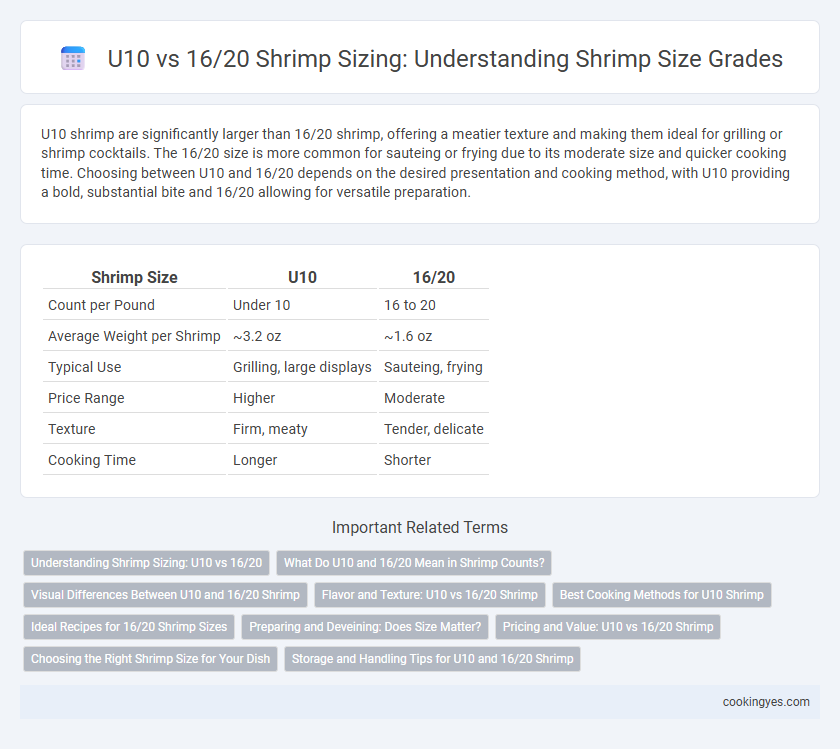 U10 vs 16/20 Shrimp Sizing: Understanding Shrimp Size Grades

U10 shrimp are significantly larger than 16/20 shrimp, offering a meatier texture and making them ideal for grilling or shrimp cocktails. The 16/20 size is more common for sauteing or frying due to its moderate size and quicker cooking time. Choosing between U10 and 16/20 depends on the desired presentation and cooking method, with U10 providing a bold, substantial bite and 16/20 allowing for versatile preparation.

| Shrimp Size | U10 | 16/20 |
|---|---|---|
| Count per Pound | Under 10 | 16 to 20 |
| Average Weight per Shrimp | ~3.2 oz | ~1.6 oz |
| Typical Use | Grilling, large displays | Sauteing, frying |
| Price Range | Higher | Moderate |
| Texture | Firm, meaty | Tender, delicate |
| Cooking Time | Longer | Shorter |

Important Related Terms

Understanding Shrimp Sizing: U10 vs 16/20
What Do U10 and 16/20 Mean in Shrimp Counts?
Visual Differences Between U10 and 16/20 Shrimp
Flavor and Texture: U10 vs 16/20 Shrimp
Best Cooking Methods for U10 Shrimp
Ideal Recipes for 16/20 Shrimp Sizes
Preparing and Deveining: Does Size Matter?
Pricing and Value: U10 vs 16/20 Shrimp
Choosing the Right Shrimp Size for Your Dish
Storage and Handling Tips for U10 and 16/20 Shrimp

cookingyes.com