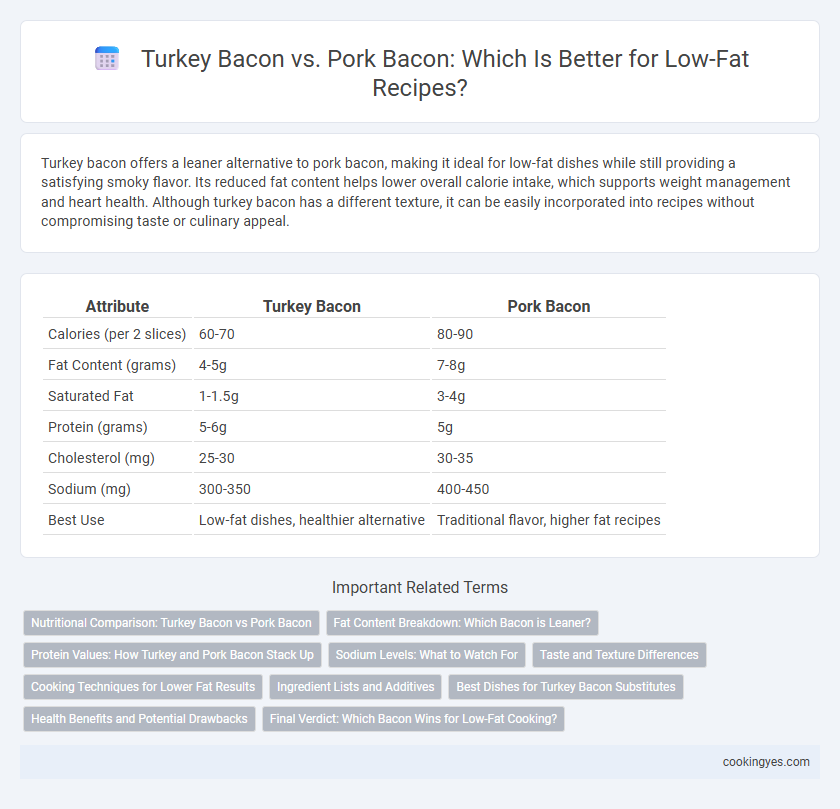 Turkey Bacon vs. Pork Bacon: Which Is Better for Low-Fat Recipes?

Turkey bacon offers a leaner alternative to pork bacon, making it ideal for low-fat dishes while still providing a satisfying smoky flavor. Its reduced fat content helps lower overall calorie intake, which supports weight management and heart health. Although turkey bacon has a different texture, it can be easily incorporated into recipes without compromising taste or culinary appeal.

| Attribute | Turkey Bacon | Pork Bacon |
|---|---|---|
| Calories (per 2 slices) | 60-70 | 80-90 |
| Fat Content (grams) | 4-5g | 7-8g |
| Saturated Fat | 1-1.5g | 3-4g |
| Protein (grams) | 5-6g | 5g |
| Cholesterol (mg) | 25-30 | 30-35 |
| Sodium (mg) | 300-350 | 400-450 |
| Best Use | Low-fat dishes, healthier alternative | Traditional flavor, higher fat recipes |

Important Related Terms

Nutritional Comparison: Turkey Bacon vs Pork Bacon
Fat Content Breakdown: Which Bacon is Leaner?
Protein Values: How Turkey and Pork Bacon Stack Up
Sodium Levels: What to Watch For
Taste and Texture Differences
Cooking Techniques for Lower Fat Results
Ingredient Lists and Additives
Best Dishes for Turkey Bacon Substitutes
Health Benefits and Potential Drawbacks
Final Verdict: Which Bacon Wins for Low-Fat Cooking?

cookingyes.com