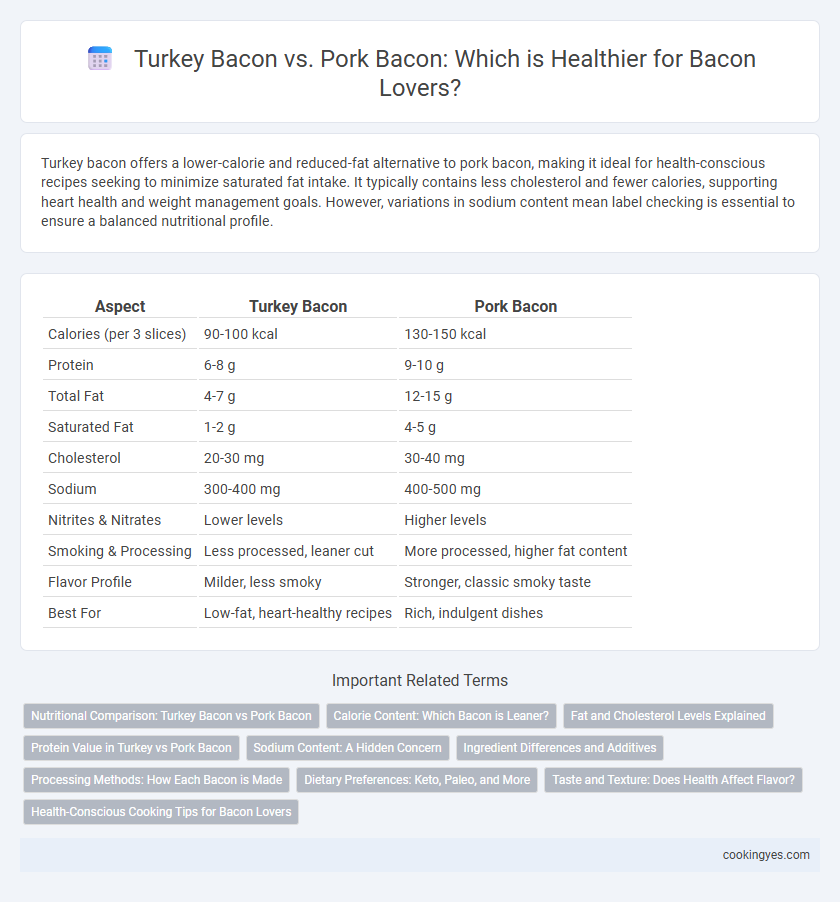 Turkey Bacon vs. Pork Bacon: Which is Healthier for Bacon Lovers?

Turkey bacon offers a lower-calorie and reduced-fat alternative to pork bacon, making it ideal for health-conscious recipes seeking to minimize saturated fat intake. It typically contains less cholesterol and fewer calories, supporting heart health and weight management goals. However, variations in sodium content mean label checking is essential to ensure a balanced nutritional profile.

| Aspect | Turkey Bacon | Pork Bacon |
|---|---|---|
| Calories (per 3 slices) | 90-100 kcal | 130-150 kcal |
| Protein | 6-8 g | 9-10 g |
| Total Fat | 4-7 g | 12-15 g |
| Saturated Fat | 1-2 g | 4-5 g |
| Cholesterol | 20-30 mg | 30-40 mg |
| Sodium | 300-400 mg | 400-500 mg |
| Nitrites & Nitrates | Lower levels | Higher levels |
| Smoking & Processing | Less processed, leaner cut | More processed, higher fat content |
| Flavor Profile | Milder, less smoky | Stronger, classic smoky taste |
| Best For | Low-fat, heart-healthy recipes | Rich, indulgent dishes |

Important Related Terms

Nutritional Comparison: Turkey Bacon vs Pork Bacon
Calorie Content: Which Bacon is Leaner?
Fat and Cholesterol Levels Explained
Protein Value in Turkey vs Pork Bacon
Sodium Content: A Hidden Concern
Ingredient Differences and Additives
Processing Methods: How Each Bacon is Made
Dietary Preferences: Keto, Paleo, and More
Taste and Texture: Does Health Affect Flavor?
Health-Conscious Cooking Tips for Bacon Lovers

cookingyes.com