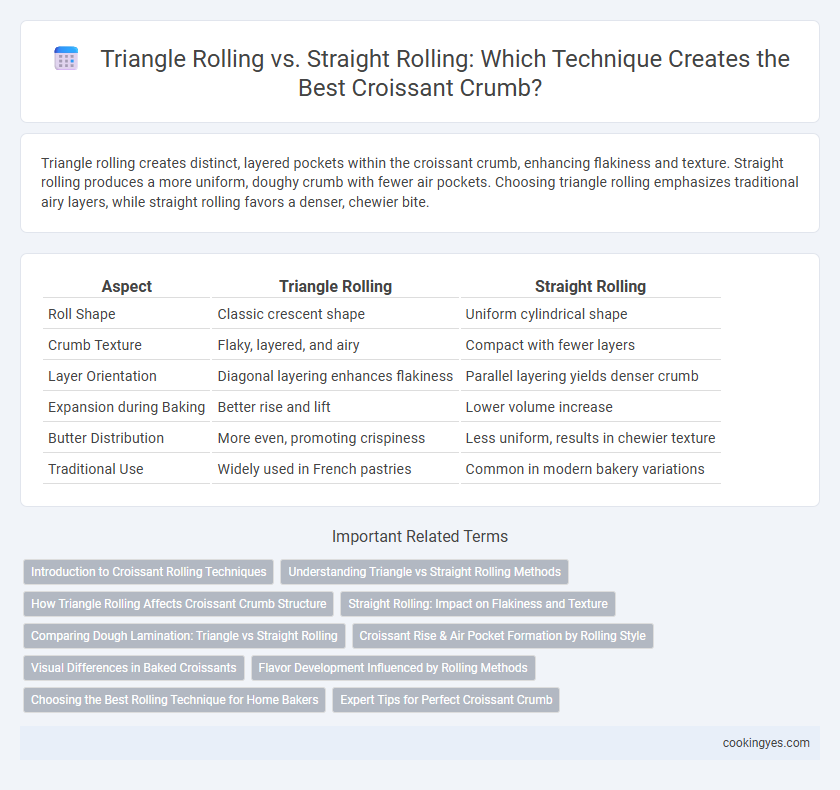 Triangle Rolling vs. Straight Rolling: Which Technique Creates the Best Croissant Crumb?

Triangle rolling creates distinct, layered pockets within the croissant crumb, enhancing flakiness and texture. Straight rolling produces a more uniform, doughy crumb with fewer air pockets. Choosing triangle rolling emphasizes traditional airy layers, while straight rolling favors a denser, chewier bite.

| Aspect | Triangle Rolling | Straight Rolling |
|---|---|---|
| Roll Shape | Classic crescent shape | Uniform cylindrical shape |
| Crumb Texture | Flaky, layered, and airy | Compact with fewer layers |
| Layer Orientation | Diagonal layering enhances flakiness | Parallel layering yields denser crumb |
| Expansion during Baking | Better rise and lift | Lower volume increase |
| Butter Distribution | More even, promoting crispiness | Less uniform, results in chewier texture |
| Traditional Use | Widely used in French pastries | Common in modern bakery variations |

Important Related Terms

Introduction to Croissant Rolling Techniques

Understanding Triangle vs Straight Rolling Methods

How Triangle Rolling Affects Croissant Crumb Structure

Straight Rolling: Impact on Flakiness and Texture

Comparing Dough Lamination: Triangle vs Straight Rolling

Croissant Rise & Air Pocket Formation by Rolling Style

Visual Differences in Baked Croissants

Flavor Development Influenced by Rolling Methods

Choosing the Best Rolling Technique for Home Bakers

Expert Tips for Perfect Croissant Crumb

cookingyes.com