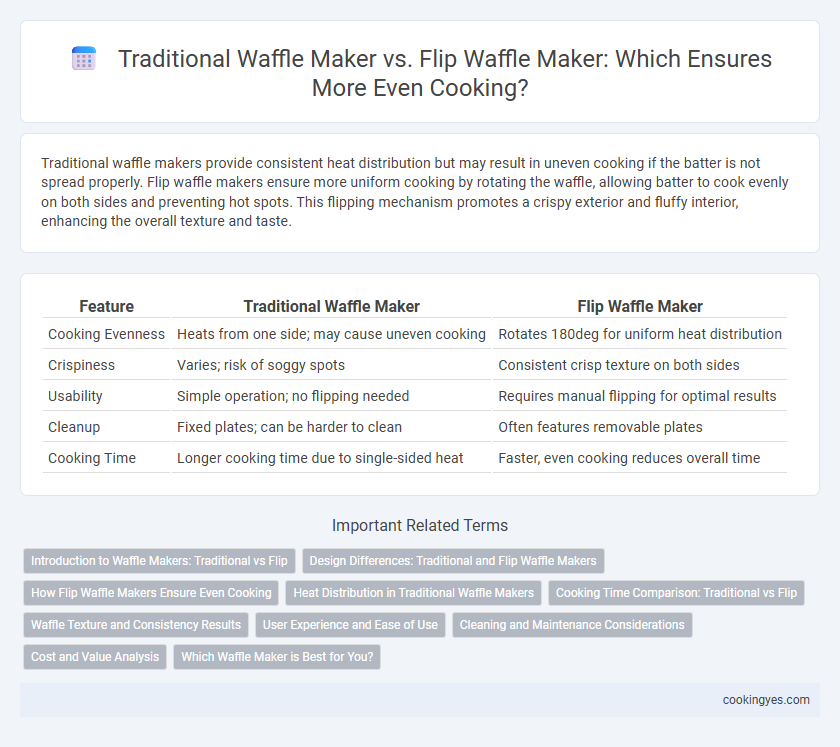 Traditional Waffle Maker vs. Flip Waffle Maker: Which Ensures More Even Cooking?

Traditional waffle makers provide consistent heat distribution but may result in uneven cooking if the batter is not spread properly. Flip waffle makers ensure more uniform cooking by rotating the waffle, allowing batter to cook evenly on both sides and preventing hot spots. This flipping mechanism promotes a crispy exterior and fluffy interior, enhancing the overall texture and taste.

| Feature | Traditional Waffle Maker | Flip Waffle Maker |
|---|---|---|
| Cooking Evenness | Heats from one side; may cause uneven cooking | Rotates 180deg for uniform heat distribution |
| Crispiness | Varies; risk of soggy spots | Consistent crisp texture on both sides |
| Usability | Simple operation; no flipping needed | Requires manual flipping for optimal results |
| Cleanup | Fixed plates; can be harder to clean | Often features removable plates |
| Cooking Time | Longer cooking time due to single-sided heat | Faster, even cooking reduces overall time |

Important Related Terms

Introduction to Waffle Makers: Traditional vs Flip
Design Differences: Traditional and Flip Waffle Makers
How Flip Waffle Makers Ensure Even Cooking
Heat Distribution in Traditional Waffle Makers
Cooking Time Comparison: Traditional vs Flip
Waffle Texture and Consistency Results
User Experience and Ease of Use
Cleaning and Maintenance Considerations
Cost and Value Analysis
Which Waffle Maker is Best for You?

cookingyes.com