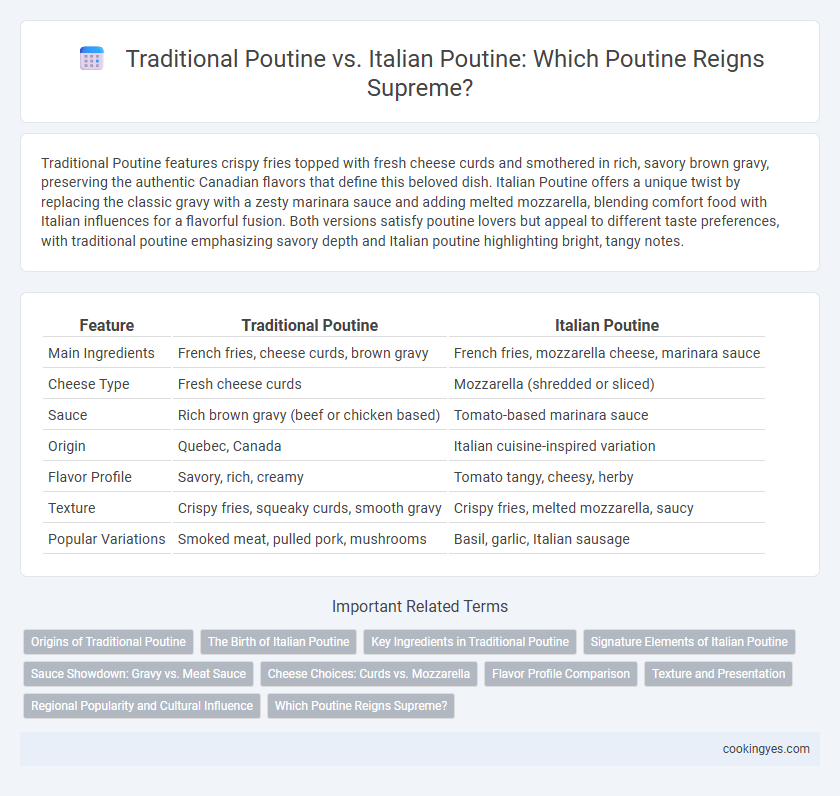 Traditional Poutine vs. Italian Poutine: Which Poutine Reigns Supreme?

Traditional Poutine features crispy fries topped with fresh cheese curds and smothered in rich, savory brown gravy, preserving the authentic Canadian flavors that define this beloved dish. Italian Poutine offers a unique twist by replacing the classic gravy with a zesty marinara sauce and adding melted mozzarella, blending comfort food with Italian influences for a flavorful fusion. Both versions satisfy poutine lovers but appeal to different taste preferences, with traditional poutine emphasizing savory depth and Italian poutine highlighting bright, tangy notes.

| Feature | Traditional Poutine | Italian Poutine |
|---|---|---|
| Main Ingredients | French fries, cheese curds, brown gravy | French fries, mozzarella cheese, marinara sauce |
| Cheese Type | Fresh cheese curds | Mozzarella (shredded or sliced) |
| Sauce | Rich brown gravy (beef or chicken based) | Tomato-based marinara sauce |
| Origin | Quebec, Canada | Italian cuisine-inspired variation |
| Flavor Profile | Savory, rich, creamy | Tomato tangy, cheesy, herby |
| Texture | Crispy fries, squeaky curds, smooth gravy | Crispy fries, melted mozzarella, saucy |
| Popular Variations | Smoked meat, pulled pork, mushrooms | Basil, garlic, Italian sausage |

Important Related Terms

Origins of Traditional Poutine
The Birth of Italian Poutine
Key Ingredients in Traditional Poutine
Signature Elements of Italian Poutine
Sauce Showdown: Gravy vs. Meat Sauce
Cheese Choices: Curds vs. Mozzarella
Flavor Profile Comparison
Texture and Presentation
Regional Popularity and Cultural Influence
Which Poutine Reigns Supreme?

cookingyes.com