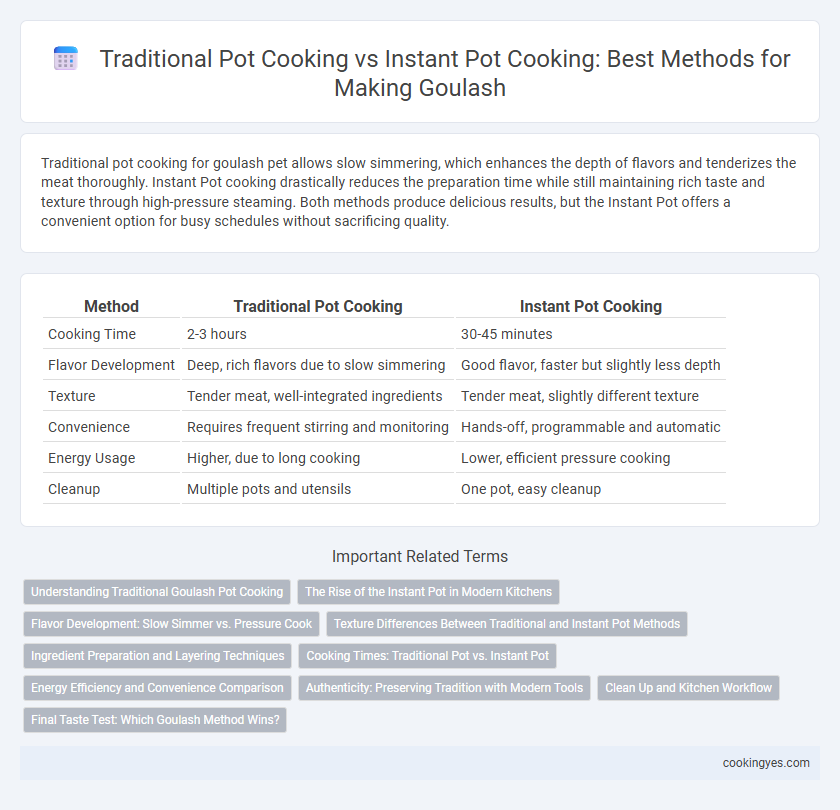 Traditional Pot Cooking vs Instant Pot Cooking: Best Methods for Making Goulash

Traditional pot cooking for goulash pet allows slow simmering, which enhances the depth of flavors and tenderizes the meat thoroughly. Instant Pot cooking drastically reduces the preparation time while still maintaining rich taste and texture through high-pressure steaming. Both methods produce delicious results, but the Instant Pot offers a convenient option for busy schedules without sacrificing quality.

| Method | Traditional Pot Cooking | Instant Pot Cooking |
|---|---|---|
| Cooking Time | 2-3 hours | 30-45 minutes |
| Flavor Development | Deep, rich flavors due to slow simmering | Good flavor, faster but slightly less depth |
| Texture | Tender meat, well-integrated ingredients | Tender meat, slightly different texture |
| Convenience | Requires frequent stirring and monitoring | Hands-off, programmable and automatic |
| Energy Usage | Higher, due to long cooking | Lower, efficient pressure cooking |
| Cleanup | Multiple pots and utensils | One pot, easy cleanup |

Important Related Terms

Understanding Traditional Goulash Pot Cooking
The Rise of the Instant Pot in Modern Kitchens
Flavor Development: Slow Simmer vs. Pressure Cook
Texture Differences Between Traditional and Instant Pot Methods
Ingredient Preparation and Layering Techniques
Cooking Times: Traditional Pot vs. Instant Pot
Energy Efficiency and Convenience Comparison
Authenticity: Preserving Tradition with Modern Tools
Clean Up and Kitchen Workflow
Final Taste Test: Which Goulash Method Wins?

cookingyes.com