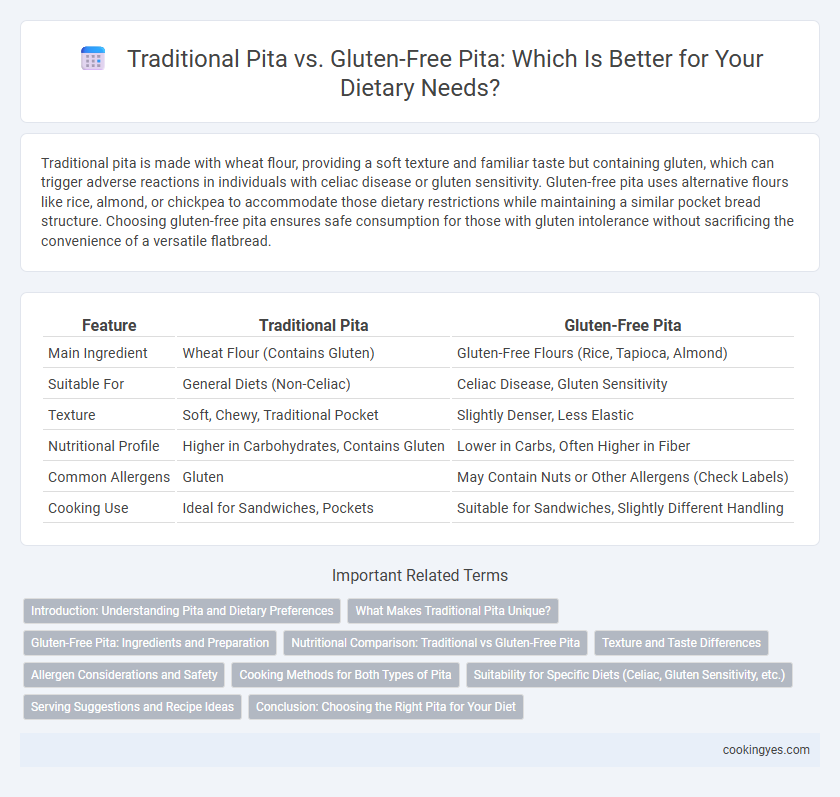 Traditional Pita vs. Gluten-Free Pita: Which Is Better for Your Dietary Needs?

Traditional pita is made with wheat flour, providing a soft texture and familiar taste but containing gluten, which can trigger adverse reactions in individuals with celiac disease or gluten sensitivity. Gluten-free pita uses alternative flours like rice, almond, or chickpea to accommodate those dietary restrictions while maintaining a similar pocket bread structure. Choosing gluten-free pita ensures safe consumption for those with gluten intolerance without sacrificing the convenience of a versatile flatbread.

| Feature | Traditional Pita | Gluten-Free Pita |
|---|---|---|
| Main Ingredient | Wheat Flour (Contains Gluten) | Gluten-Free Flours (Rice, Tapioca, Almond) |
| Suitable For | General Diets (Non-Celiac) | Celiac Disease, Gluten Sensitivity |
| Texture | Soft, Chewy, Traditional Pocket | Slightly Denser, Less Elastic |
| Nutritional Profile | Higher in Carbohydrates, Contains Gluten | Lower in Carbs, Often Higher in Fiber |
| Common Allergens | Gluten | May Contain Nuts or Other Allergens (Check Labels) |
| Cooking Use | Ideal for Sandwiches, Pockets | Suitable for Sandwiches, Slightly Different Handling |

Important Related Terms

Introduction: Understanding Pita and Dietary Preferences
What Makes Traditional Pita Unique?
Gluten-Free Pita: Ingredients and Preparation
Nutritional Comparison: Traditional vs Gluten-Free Pita
Texture and Taste Differences
Allergen Considerations and Safety
Cooking Methods for Both Types of Pita
Suitability for Specific Diets (Celiac, Gluten Sensitivity, etc.)
Serving Suggestions and Recipe Ideas
Conclusion: Choosing the Right Pita for Your Diet

cookingyes.com