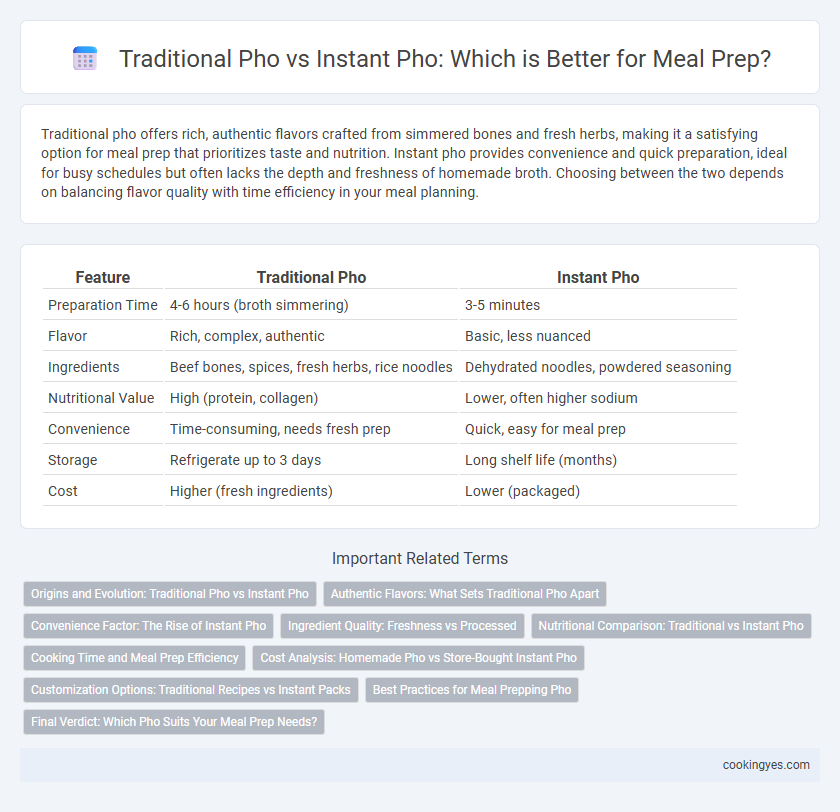 Traditional Pho vs Instant Pho: Which is Better for Meal Prep?

Traditional pho offers rich, authentic flavors crafted from simmered bones and fresh herbs, making it a satisfying option for meal prep that prioritizes taste and nutrition. Instant pho provides convenience and quick preparation, ideal for busy schedules but often lacks the depth and freshness of homemade broth. Choosing between the two depends on balancing flavor quality with time efficiency in your meal planning.

| Feature | Traditional Pho | Instant Pho |
|---|---|---|
| Preparation Time | 4-6 hours (broth simmering) | 3-5 minutes |
| Flavor | Rich, complex, authentic | Basic, less nuanced |
| Ingredients | Beef bones, spices, fresh herbs, rice noodles | Dehydrated noodles, powdered seasoning |
| Nutritional Value | High (protein, collagen) | Lower, often higher sodium |
| Convenience | Time-consuming, needs fresh prep | Quick, easy for meal prep |
| Storage | Refrigerate up to 3 days | Long shelf life (months) |
| Cost | Higher (fresh ingredients) | Lower (packaged) |

Important Related Terms

Origins and Evolution: Traditional Pho vs Instant Pho
Authentic Flavors: What Sets Traditional Pho Apart
Convenience Factor: The Rise of Instant Pho
Ingredient Quality: Freshness vs Processed
Nutritional Comparison: Traditional vs Instant Pho
Cooking Time and Meal Prep Efficiency
Cost Analysis: Homemade Pho vs Store-Bought Instant Pho
Customization Options: Traditional Recipes vs Instant Packs
Best Practices for Meal Prepping Pho
Final Verdict: Which Pho Suits Your Meal Prep Needs?

cookingyes.com