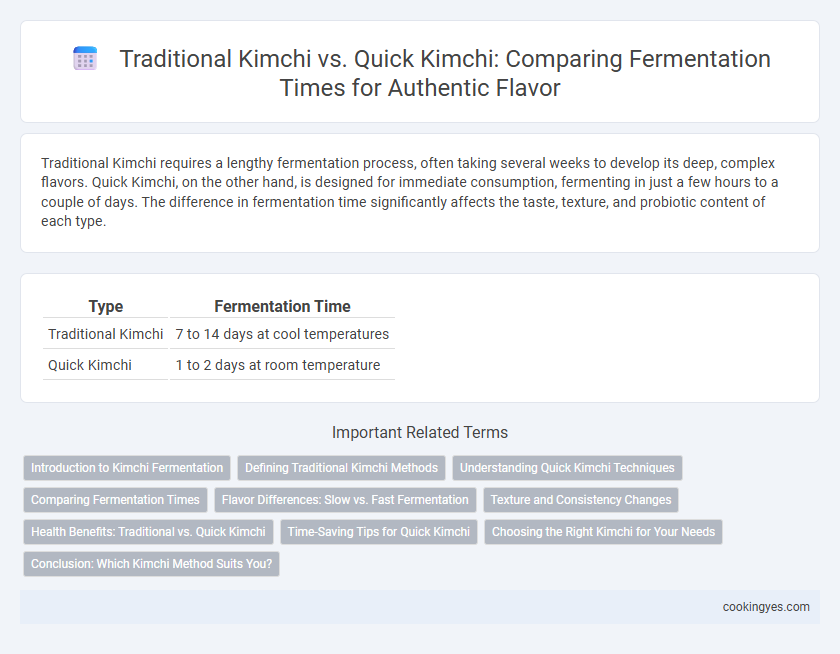 Traditional Kimchi vs. Quick Kimchi: Comparing Fermentation Times for Authentic Flavor

Traditional Kimchi requires a lengthy fermentation process, often taking several weeks to develop its deep, complex flavors. Quick Kimchi, on the other hand, is designed for immediate consumption, fermenting in just a few hours to a couple of days. The difference in fermentation time significantly affects the taste, texture, and probiotic content of each type.

| Type | Fermentation Time |
|---|---|
| Traditional Kimchi | 7 to 14 days at cool temperatures |
| Quick Kimchi | 1 to 2 days at room temperature |

Important Related Terms

Introduction to Kimchi Fermentation
Defining Traditional Kimchi Methods
Understanding Quick Kimchi Techniques
Comparing Fermentation Times
Flavor Differences: Slow vs. Fast Fermentation
Texture and Consistency Changes
Health Benefits: Traditional vs. Quick Kimchi
Time-Saving Tips for Quick Kimchi
Choosing the Right Kimchi for Your Needs
Conclusion: Which Kimchi Method Suits You?

cookingyes.com