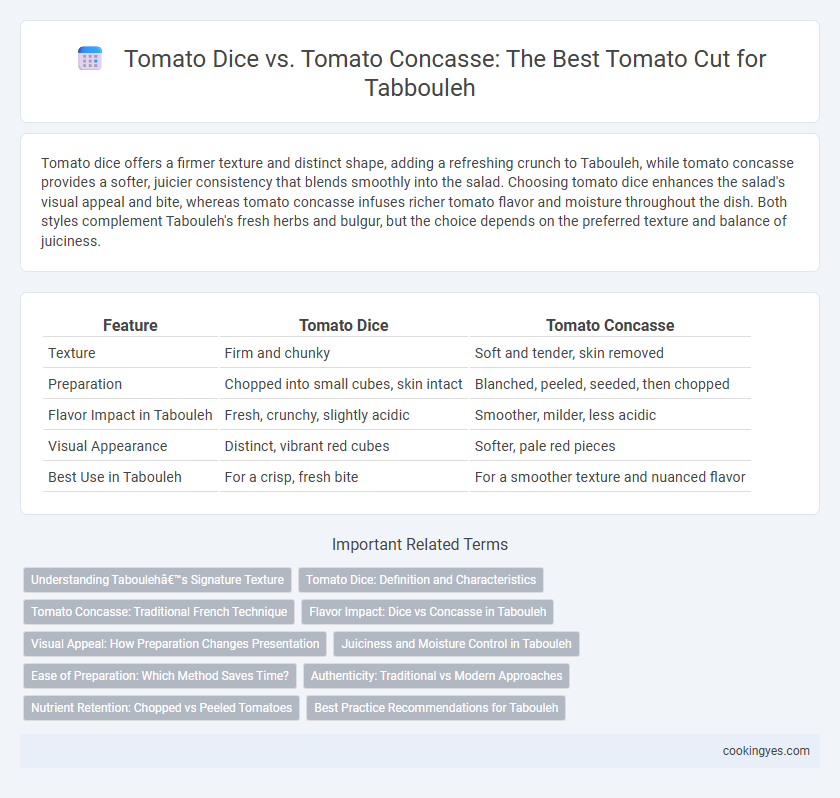 Tomato Dice vs. Tomato Concasse: The Best Tomato Cut for Tabbouleh

Tomato dice offers a firmer texture and distinct shape, adding a refreshing crunch to Tabouleh, while tomato concasse provides a softer, juicier consistency that blends smoothly into the salad. Choosing tomato dice enhances the salad's visual appeal and bite, whereas tomato concasse infuses richer tomato flavor and moisture throughout the dish. Both styles complement Tabouleh's fresh herbs and bulgur, but the choice depends on the preferred texture and balance of juiciness.

| Feature | Tomato Dice | Tomato Concasse |
|---|---|---|
| Texture | Firm and chunky | Soft and tender, skin removed |
| Preparation | Chopped into small cubes, skin intact | Blanched, peeled, seeded, then chopped |
| Flavor Impact in Tabouleh | Fresh, crunchy, slightly acidic | Smoother, milder, less acidic |
| Visual Appearance | Distinct, vibrant red cubes | Softer, pale red pieces |
| Best Use in Tabouleh | For a crisp, fresh bite | For a smoother texture and nuanced flavor |

Important Related Terms

Understanding Taboulehâ€™s Signature Texture
Tomato Dice: Definition and Characteristics
Tomato Concasse: Traditional French Technique
Flavor Impact: Dice vs Concasse in Tabouleh
Visual Appeal: How Preparation Changes Presentation
Juiciness and Moisture Control in Tabouleh
Ease of Preparation: Which Method Saves Time?
Authenticity: Traditional vs Modern Approaches
Nutrient Retention: Chopped vs Peeled Tomatoes
Best Practice Recommendations for Tabouleh

cookingyes.com