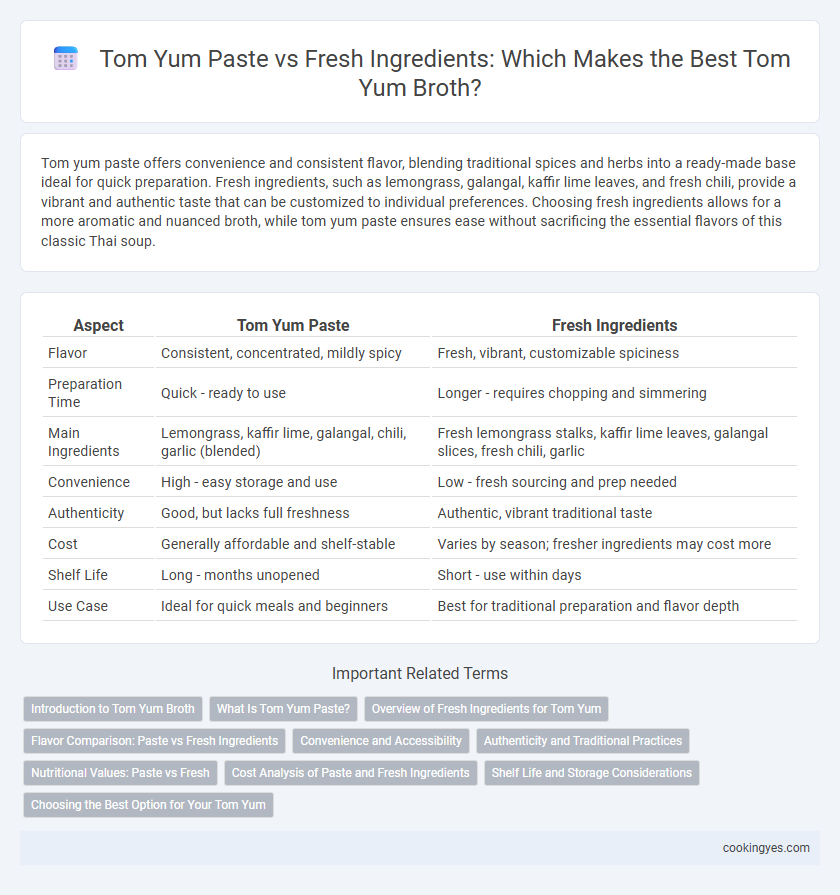 Tom Yum Paste vs Fresh Ingredients: Which Makes the Best Tom Yum Broth?

Tom yum paste offers convenience and consistent flavor, blending traditional spices and herbs into a ready-made base ideal for quick preparation. Fresh ingredients, such as lemongrass, galangal, kaffir lime leaves, and fresh chili, provide a vibrant and authentic taste that can be customized to individual preferences. Choosing fresh ingredients allows for a more aromatic and nuanced broth, while tom yum paste ensures ease without sacrificing the essential flavors of this classic Thai soup.

| Aspect | Tom Yum Paste | Fresh Ingredients |
|---|---|---|
| Flavor | Consistent, concentrated, mildly spicy | Fresh, vibrant, customizable spiciness |
| Preparation Time | Quick - ready to use | Longer - requires chopping and simmering |
| Main Ingredients | Lemongrass, kaffir lime, galangal, chili, garlic (blended) | Fresh lemongrass stalks, kaffir lime leaves, galangal slices, fresh chili, garlic |
| Convenience | High - easy storage and use | Low - fresh sourcing and prep needed |
| Authenticity | Good, but lacks full freshness | Authentic, vibrant traditional taste |
| Cost | Generally affordable and shelf-stable | Varies by season; fresher ingredients may cost more |
| Shelf Life | Long - months unopened | Short - use within days |
| Use Case | Ideal for quick meals and beginners | Best for traditional preparation and flavor depth |

Important Related Terms

Introduction to Tom Yum Broth
What Is Tom Yum Paste?
Overview of Fresh Ingredients for Tom Yum
Flavor Comparison: Paste vs Fresh Ingredients
Convenience and Accessibility
Authenticity and Traditional Practices
Nutritional Values: Paste vs Fresh
Cost Analysis of Paste and Fresh Ingredients
Shelf Life and Storage Considerations
Choosing the Best Option for Your Tom Yum

cookingyes.com