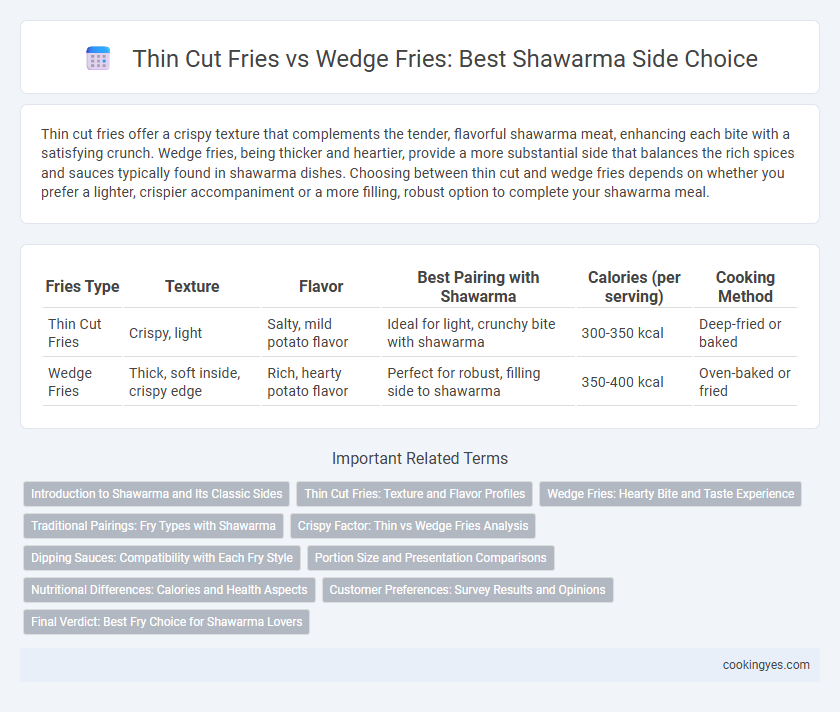 Thin Cut Fries vs Wedge Fries: Best Shawarma Side Choice

Thin cut fries offer a crispy texture that complements the tender, flavorful shawarma meat, enhancing each bite with a satisfying crunch. Wedge fries, being thicker and heartier, provide a more substantial side that balances the rich spices and sauces typically found in shawarma dishes. Choosing between thin cut and wedge fries depends on whether you prefer a lighter, crispier accompaniment or a more filling, robust option to complete your shawarma meal.

| Fries Type | Texture | Flavor | Best Pairing with Shawarma | Calories (per serving) | Cooking Method |
|---|---|---|---|---|---|
| Thin Cut Fries | Crispy, light | Salty, mild potato flavor | Ideal for light, crunchy bite with shawarma | 300-350 kcal | Deep-fried or baked |
| Wedge Fries | Thick, soft inside, crispy edge | Rich, hearty potato flavor | Perfect for robust, filling side to shawarma | 350-400 kcal | Oven-baked or fried |

Important Related Terms

Introduction to Shawarma and Its Classic Sides
Thin Cut Fries: Texture and Flavor Profiles
Wedge Fries: Hearty Bite and Taste Experience
Traditional Pairings: Fry Types with Shawarma
Crispy Factor: Thin vs Wedge Fries Analysis
Dipping Sauces: Compatibility with Each Fry Style
Portion Size and Presentation Comparisons
Nutritional Differences: Calories and Health Aspects
Customer Preferences: Survey Results and Opinions
Final Verdict: Best Fry Choice for Shawarma Lovers

cookingyes.com