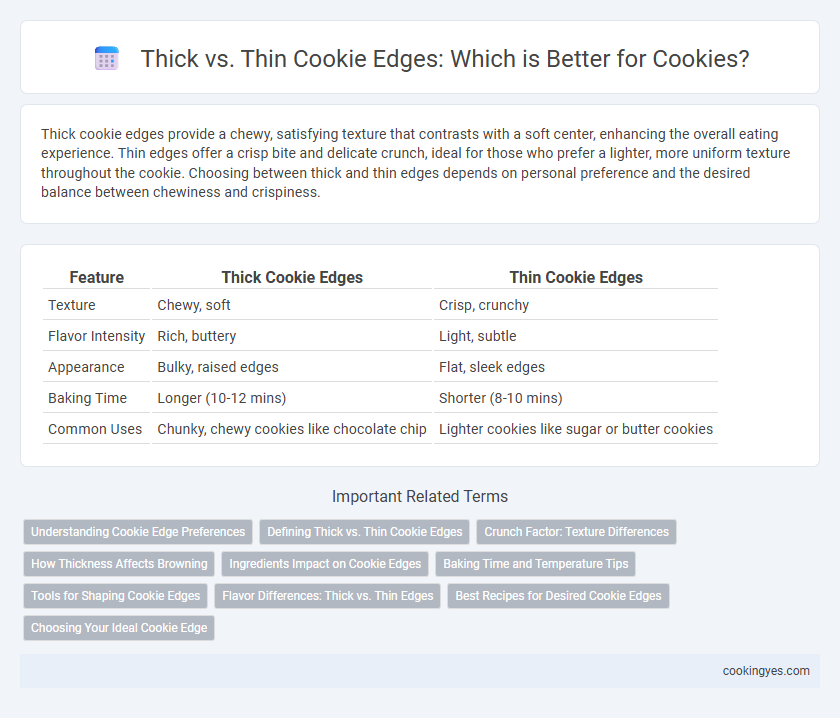 Thick vs. Thin Cookie Edges: Which is Better for Cookies?

Thick cookie edges provide a chewy, satisfying texture that contrasts with a soft center, enhancing the overall eating experience. Thin edges offer a crisp bite and delicate crunch, ideal for those who prefer a lighter, more uniform texture throughout the cookie. Choosing between thick and thin edges depends on personal preference and the desired balance between chewiness and crispiness.

| Feature | Thick Cookie Edges | Thin Cookie Edges |
|---|---|---|
| Texture | Chewy, soft | Crisp, crunchy |
| Flavor Intensity | Rich, buttery | Light, subtle |
| Appearance | Bulky, raised edges | Flat, sleek edges |
| Baking Time | Longer (10-12 mins) | Shorter (8-10 mins) |
| Common Uses | Chunky, chewy cookies like chocolate chip | Lighter cookies like sugar or butter cookies |

Important Related Terms

Understanding Cookie Edge Preferences
Defining Thick vs. Thin Cookie Edges
Crunch Factor: Texture Differences
How Thickness Affects Browning
Ingredients Impact on Cookie Edges
Baking Time and Temperature Tips
Tools for Shaping Cookie Edges
Flavor Differences: Thick vs. Thin Edges
Best Recipes for Desired Cookie Edges
Choosing Your Ideal Cookie Edge

cookingyes.com