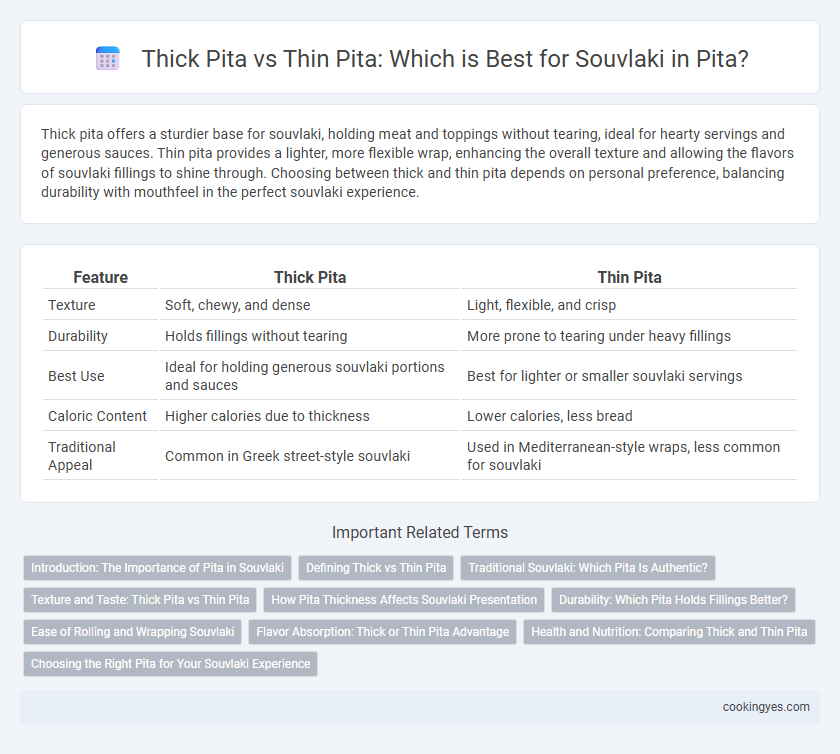 Thick Pita vs Thin Pita: Which is Best for Souvlaki in Pita?

Thick pita offers a sturdier base for souvlaki, holding meat and toppings without tearing, ideal for hearty servings and generous sauces. Thin pita provides a lighter, more flexible wrap, enhancing the overall texture and allowing the flavors of souvlaki fillings to shine through. Choosing between thick and thin pita depends on personal preference, balancing durability with mouthfeel in the perfect souvlaki experience.

| Feature | Thick Pita | Thin Pita |
|---|---|---|
| Texture | Soft, chewy, and dense | Light, flexible, and crisp |
| Durability | Holds fillings without tearing | More prone to tearing under heavy fillings |
| Best Use | Ideal for holding generous souvlaki portions and sauces | Best for lighter or smaller souvlaki servings |
| Caloric Content | Higher calories due to thickness | Lower calories, less bread |
| Traditional Appeal | Common in Greek street-style souvlaki | Used in Mediterranean-style wraps, less common for souvlaki |

Important Related Terms

Introduction: The Importance of Pita in Souvlaki
Defining Thick vs Thin Pita
Traditional Souvlaki: Which Pita Is Authentic?
Texture and Taste: Thick Pita vs Thin Pita
How Pita Thickness Affects Souvlaki Presentation
Durability: Which Pita Holds Fillings Better?
Ease of Rolling and Wrapping Souvlaki
Flavor Absorption: Thick or Thin Pita Advantage
Health and Nutrition: Comparing Thick and Thin Pita
Choosing the Right Pita for Your Souvlaki Experience

cookingyes.com