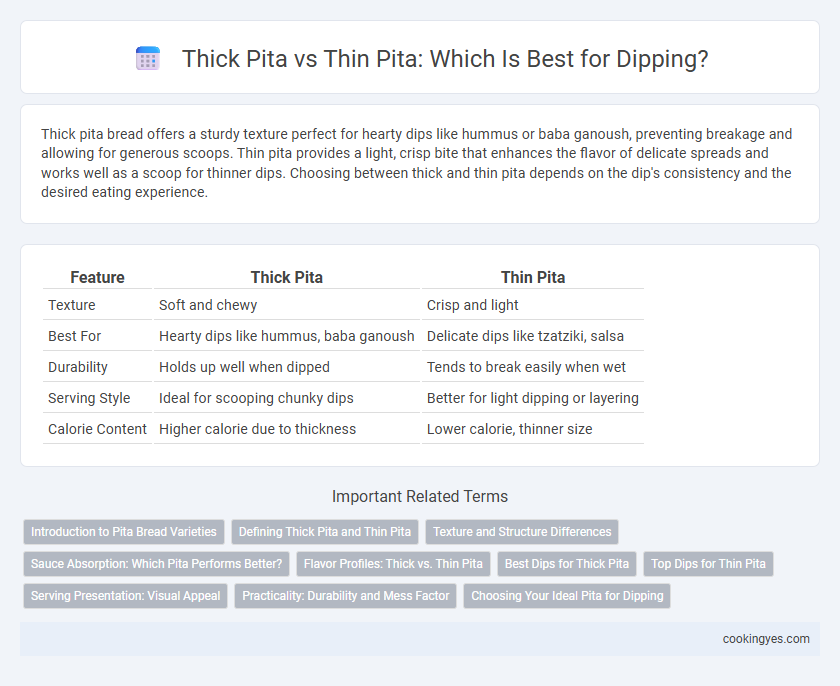 Thick Pita vs Thin Pita: Which Is Best for Dipping?

Thick pita bread offers a sturdy texture perfect for hearty dips like hummus or baba ganoush, preventing breakage and allowing for generous scoops. Thin pita provides a light, crisp bite that enhances the flavor of delicate spreads and works well as a scoop for thinner dips. Choosing between thick and thin pita depends on the dip's consistency and the desired eating experience.

| Feature | Thick Pita | Thin Pita |
|---|---|---|
| Texture | Soft and chewy | Crisp and light |
| Best For | Hearty dips like hummus, baba ganoush | Delicate dips like tzatziki, salsa |
| Durability | Holds up well when dipped | Tends to break easily when wet |
| Serving Style | Ideal for scooping chunky dips | Better for light dipping or layering |
| Calorie Content | Higher calorie due to thickness | Lower calorie, thinner size |

Important Related Terms

Introduction to Pita Bread Varieties
Defining Thick Pita and Thin Pita
Texture and Structure Differences
Sauce Absorption: Which Pita Performs Better?
Flavor Profiles: Thick vs. Thin Pita
Best Dips for Thick Pita
Top Dips for Thin Pita
Serving Presentation: Visual Appeal
Practicality: Durability and Mess Factor
Choosing Your Ideal Pita for Dipping

cookingyes.com