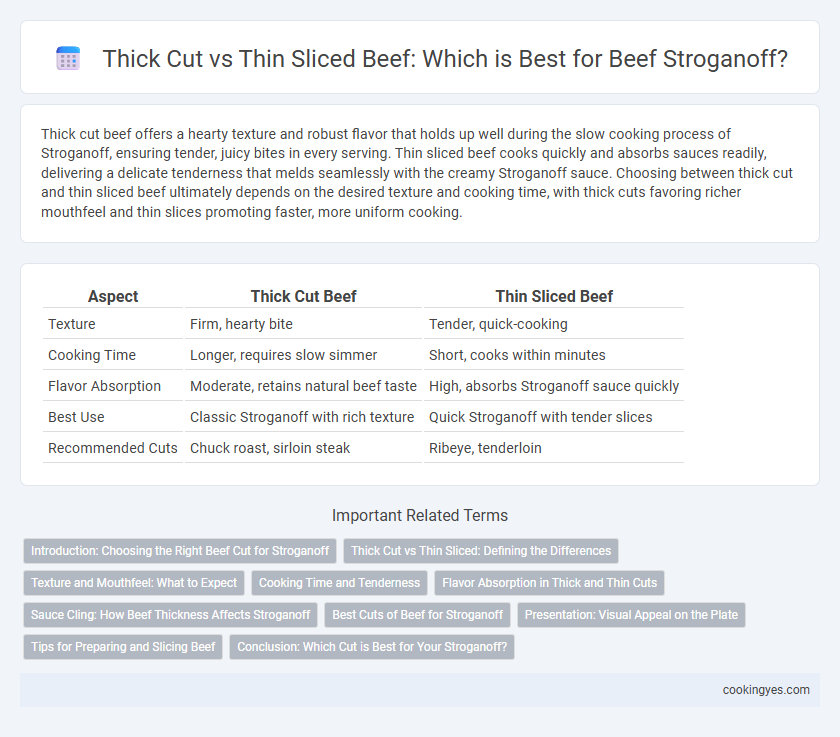 Thick Cut vs Thin Sliced Beef: Which is Best for Beef Stroganoff?

Thick cut beef offers a hearty texture and robust flavor that holds up well during the slow cooking process of Stroganoff, ensuring tender, juicy bites in every serving. Thin sliced beef cooks quickly and absorbs sauces readily, delivering a delicate tenderness that melds seamlessly with the creamy Stroganoff sauce. Choosing between thick cut and thin sliced beef ultimately depends on the desired texture and cooking time, with thick cuts favoring richer mouthfeel and thin slices promoting faster, more uniform cooking.

| Aspect | Thick Cut Beef | Thin Sliced Beef |
|---|---|---|
| Texture | Firm, hearty bite | Tender, quick-cooking |
| Cooking Time | Longer, requires slow simmer | Short, cooks within minutes |
| Flavor Absorption | Moderate, retains natural beef taste | High, absorbs Stroganoff sauce quickly |
| Best Use | Classic Stroganoff with rich texture | Quick Stroganoff with tender slices |
| Recommended Cuts | Chuck roast, sirloin steak | Ribeye, tenderloin |

Important Related Terms

Introduction: Choosing the Right Beef Cut for Stroganoff
Thick Cut vs Thin Sliced: Defining the Differences
Texture and Mouthfeel: What to Expect
Cooking Time and Tenderness
Flavor Absorption in Thick and Thin Cuts
Sauce Cling: How Beef Thickness Affects Stroganoff
Best Cuts of Beef for Stroganoff
Presentation: Visual Appeal on the Plate
Tips for Preparing and Slicing Beef
Conclusion: Which Cut is Best for Your Stroganoff?

cookingyes.com