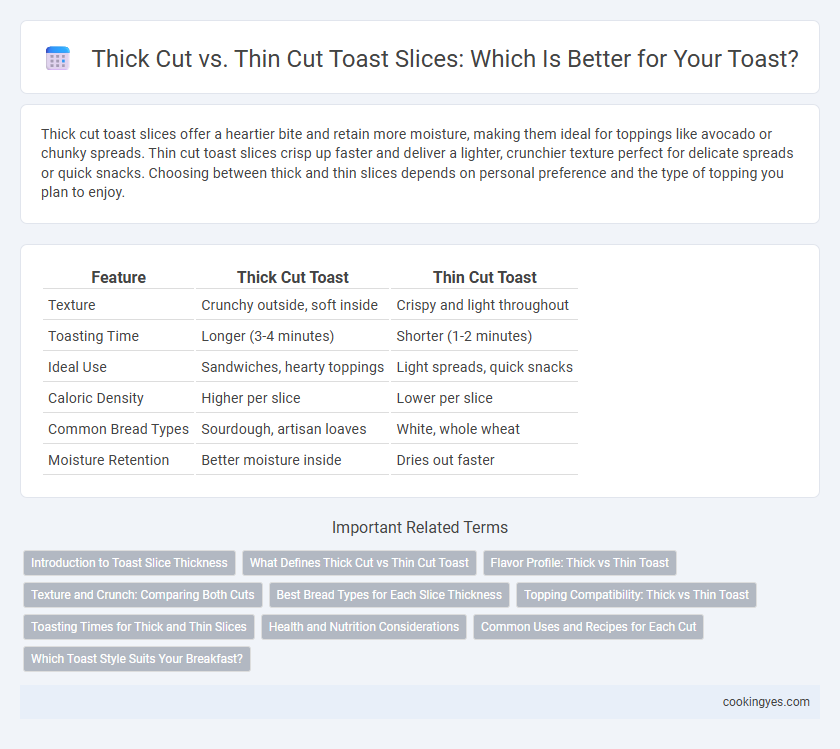 Thick Cut vs. Thin Cut Toast Slices: Which Is Better for Your Toast?

Thick cut toast slices offer a heartier bite and retain more moisture, making them ideal for toppings like avocado or chunky spreads. Thin cut toast slices crisp up faster and deliver a lighter, crunchier texture perfect for delicate spreads or quick snacks. Choosing between thick and thin slices depends on personal preference and the type of topping you plan to enjoy.

| Feature | Thick Cut Toast | Thin Cut Toast |
|---|---|---|
| Texture | Crunchy outside, soft inside | Crispy and light throughout |
| Toasting Time | Longer (3-4 minutes) | Shorter (1-2 minutes) |
| Ideal Use | Sandwiches, hearty toppings | Light spreads, quick snacks |
| Caloric Density | Higher per slice | Lower per slice |
| Common Bread Types | Sourdough, artisan loaves | White, whole wheat |
| Moisture Retention | Better moisture inside | Dries out faster |

Important Related Terms

Introduction to Toast Slice Thickness
What Defines Thick Cut vs Thin Cut Toast
Flavor Profile: Thick vs Thin Toast
Texture and Crunch: Comparing Both Cuts
Best Bread Types for Each Slice Thickness
Topping Compatibility: Thick vs Thin Toast
Toasting Times for Thick and Thin Slices
Health and Nutrition Considerations
Common Uses and Recipes for Each Cut
Which Toast Style Suits Your Breakfast?

cookingyes.com