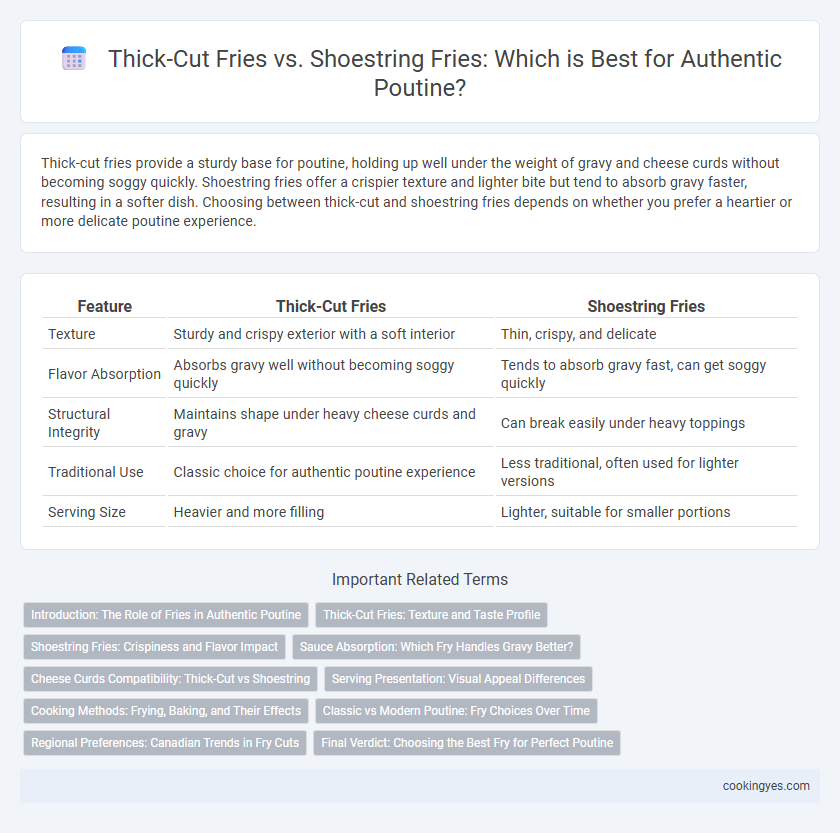 Thick-Cut Fries vs. Shoestring Fries: Which is Best for Authentic Poutine?

Thick-cut fries provide a sturdy base for poutine, holding up well under the weight of gravy and cheese curds without becoming soggy quickly. Shoestring fries offer a crispier texture and lighter bite but tend to absorb gravy faster, resulting in a softer dish. Choosing between thick-cut and shoestring fries depends on whether you prefer a heartier or more delicate poutine experience.

| Feature | Thick-Cut Fries | Shoestring Fries |
|---|---|---|
| Texture | Sturdy and crispy exterior with a soft interior | Thin, crispy, and delicate |
| Flavor Absorption | Absorbs gravy well without becoming soggy quickly | Tends to absorb gravy fast, can get soggy quickly |
| Structural Integrity | Maintains shape under heavy cheese curds and gravy | Can break easily under heavy toppings |
| Traditional Use | Classic choice for authentic poutine experience | Less traditional, often used for lighter versions |
| Serving Size | Heavier and more filling | Lighter, suitable for smaller portions |

Important Related Terms

Introduction: The Role of Fries in Authentic Poutine
Thick-Cut Fries: Texture and Taste Profile
Shoestring Fries: Crispiness and Flavor Impact
Sauce Absorption: Which Fry Handles Gravy Better?
Cheese Curds Compatibility: Thick-Cut vs Shoestring
Serving Presentation: Visual Appeal Differences
Cooking Methods: Frying, Baking, and Their Effects
Classic vs Modern Poutine: Fry Choices Over Time
Regional Preferences: Canadian Trends in Fry Cuts
Final Verdict: Choosing the Best Fry for Perfect Poutine

cookingyes.com