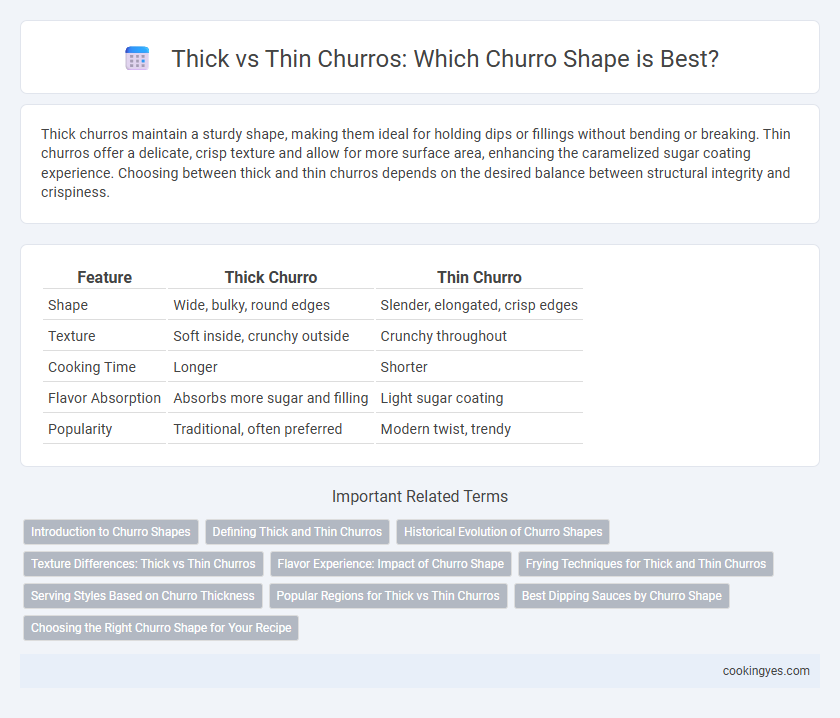 Thick vs Thin Churros: Which Churro Shape is Best?

Thick churros maintain a sturdy shape, making them ideal for holding dips or fillings without bending or breaking. Thin churros offer a delicate, crisp texture and allow for more surface area, enhancing the caramelized sugar coating experience. Choosing between thick and thin churros depends on the desired balance between structural integrity and crispiness.

| Feature | Thick Churro | Thin Churro |
|---|---|---|
| Shape | Wide, bulky, round edges | Slender, elongated, crisp edges |
| Texture | Soft inside, crunchy outside | Crunchy throughout |
| Cooking Time | Longer | Shorter |
| Flavor Absorption | Absorbs more sugar and filling | Light sugar coating |
| Popularity | Traditional, often preferred | Modern twist, trendy |

Important Related Terms

Introduction to Churro Shapes
Defining Thick and Thin Churros
Historical Evolution of Churro Shapes
Texture Differences: Thick vs Thin Churros
Flavor Experience: Impact of Churro Shape
Frying Techniques for Thick and Thin Churros
Serving Styles Based on Churro Thickness
Popular Regions for Thick vs Thin Churros
Best Dipping Sauces by Churro Shape
Choosing the Right Churro Shape for Your Recipe

cookingyes.com