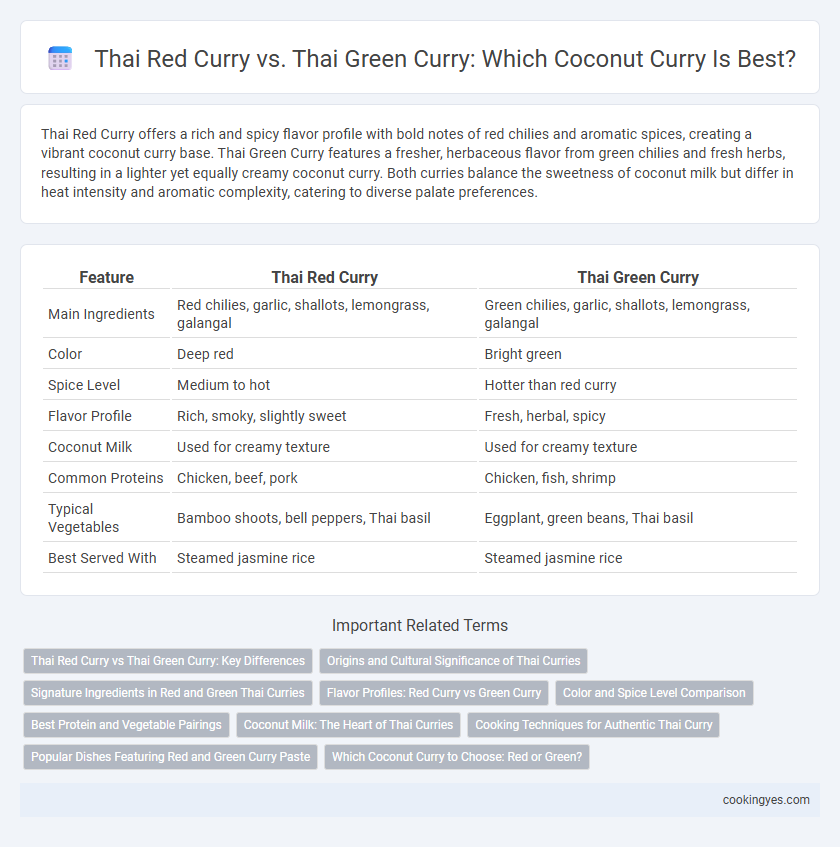 Thai Red Curry vs. Thai Green Curry: Which Coconut Curry Is Best?

Thai Red Curry offers a rich and spicy flavor profile with bold notes of red chilies and aromatic spices, creating a vibrant coconut curry base. Thai Green Curry features a fresher, herbaceous flavor from green chilies and fresh herbs, resulting in a lighter yet equally creamy coconut curry. Both curries balance the sweetness of coconut milk but differ in heat intensity and aromatic complexity, catering to diverse palate preferences.

| Feature | Thai Red Curry | Thai Green Curry |
|---|---|---|
| Main Ingredients | Red chilies, garlic, shallots, lemongrass, galangal | Green chilies, garlic, shallots, lemongrass, galangal |
| Color | Deep red | Bright green |
| Spice Level | Medium to hot | Hotter than red curry |
| Flavor Profile | Rich, smoky, slightly sweet | Fresh, herbal, spicy |
| Coconut Milk | Used for creamy texture | Used for creamy texture |
| Common Proteins | Chicken, beef, pork | Chicken, fish, shrimp |
| Typical Vegetables | Bamboo shoots, bell peppers, Thai basil | Eggplant, green beans, Thai basil |
| Best Served With | Steamed jasmine rice | Steamed jasmine rice |

Important Related Terms

Thai Red Curry vs Thai Green Curry: Key Differences
Origins and Cultural Significance of Thai Curries
Signature Ingredients in Red and Green Thai Curries
Flavor Profiles: Red Curry vs Green Curry
Color and Spice Level Comparison
Best Protein and Vegetable Pairings
Coconut Milk: The Heart of Thai Curries
Cooking Techniques for Authentic Thai Curry
Popular Dishes Featuring Red and Green Curry Paste
Which Coconut Curry to Choose: Red or Green?

cookingyes.com