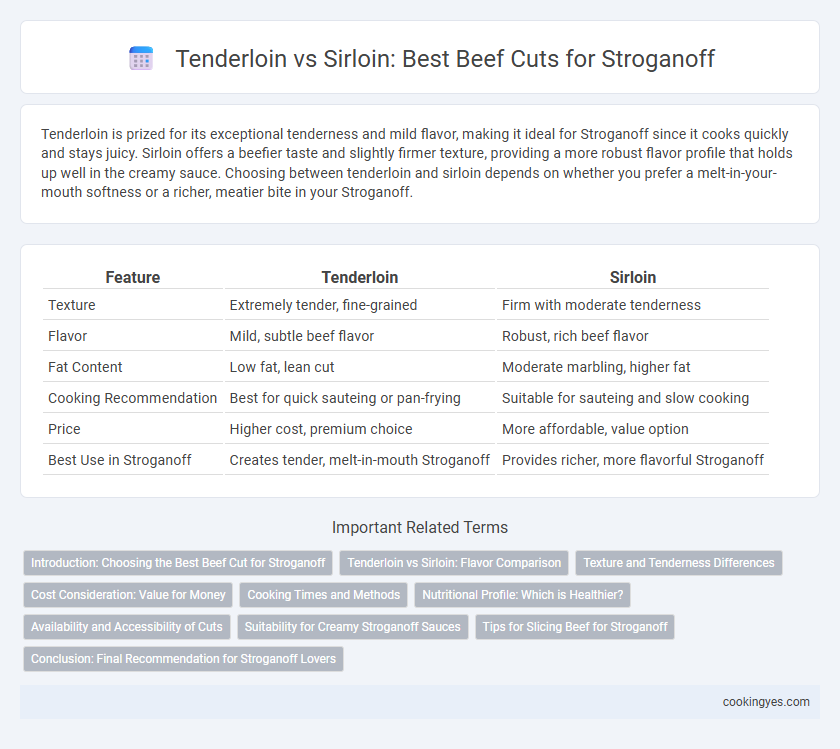 Tenderloin vs Sirloin: Best Beef Cuts for Stroganoff

Tenderloin is prized for its exceptional tenderness and mild flavor, making it ideal for Stroganoff since it cooks quickly and stays juicy. Sirloin offers a beefier taste and slightly firmer texture, providing a more robust flavor profile that holds up well in the creamy sauce. Choosing between tenderloin and sirloin depends on whether you prefer a melt-in-your-mouth softness or a richer, meatier bite in your Stroganoff.

| Feature | Tenderloin | Sirloin |
|---|---|---|
| Texture | Extremely tender, fine-grained | Firm with moderate tenderness |
| Flavor | Mild, subtle beef flavor | Robust, rich beef flavor |
| Fat Content | Low fat, lean cut | Moderate marbling, higher fat |
| Cooking Recommendation | Best for quick sauteing or pan-frying | Suitable for sauteing and slow cooking |
| Price | Higher cost, premium choice | More affordable, value option |
| Best Use in Stroganoff | Creates tender, melt-in-mouth Stroganoff | Provides richer, more flavorful Stroganoff |

Important Related Terms

Introduction: Choosing the Best Beef Cut for Stroganoff
Tenderloin vs Sirloin: Flavor Comparison
Texture and Tenderness Differences
Cost Consideration: Value for Money
Cooking Times and Methods
Nutritional Profile: Which is Healthier?
Availability and Accessibility of Cuts
Suitability for Creamy Stroganoff Sauces
Tips for Slicing Beef for Stroganoff
Conclusion: Final Recommendation for Stroganoff Lovers

cookingyes.com