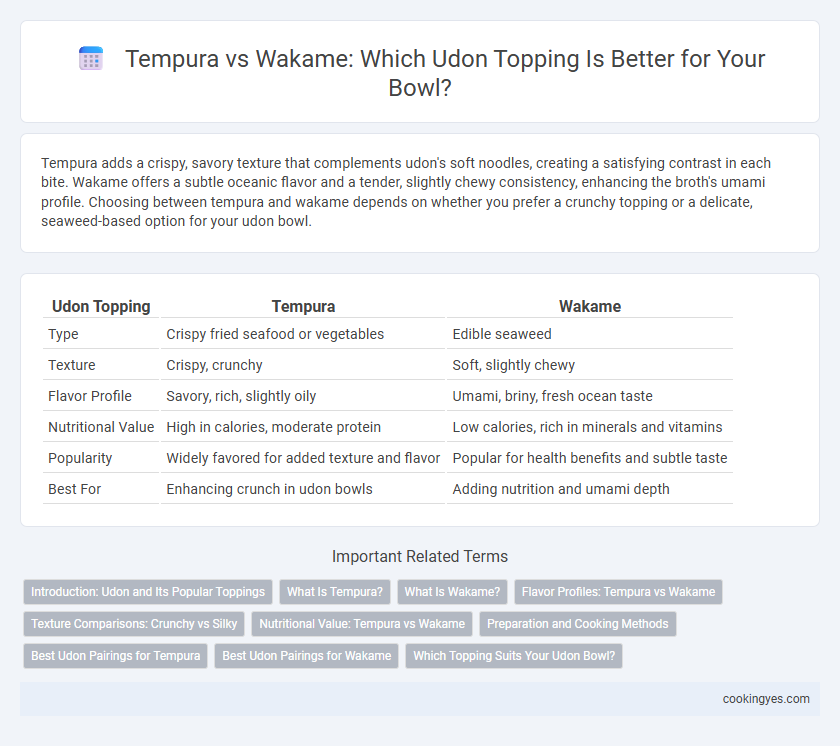 Tempura vs Wakame: Which Udon Topping Is Better for Your Bowl?

Tempura adds a crispy, savory texture that complements udon's soft noodles, creating a satisfying contrast in each bite. Wakame offers a subtle oceanic flavor and a tender, slightly chewy consistency, enhancing the broth's umami profile. Choosing between tempura and wakame depends on whether you prefer a crunchy topping or a delicate, seaweed-based option for your udon bowl.

| Udon Topping | Tempura | Wakame |
|---|---|---|
| Type | Crispy fried seafood or vegetables | Edible seaweed |
| Texture | Crispy, crunchy | Soft, slightly chewy |
| Flavor Profile | Savory, rich, slightly oily | Umami, briny, fresh ocean taste |
| Nutritional Value | High in calories, moderate protein | Low calories, rich in minerals and vitamins |
| Popularity | Widely favored for added texture and flavor | Popular for health benefits and subtle taste |
| Best For | Enhancing crunch in udon bowls | Adding nutrition and umami depth |

Important Related Terms

Introduction: Udon and Its Popular Toppings
What Is Tempura?
What Is Wakame?
Flavor Profiles: Tempura vs Wakame
Texture Comparisons: Crunchy vs Silky
Nutritional Value: Tempura vs Wakame
Preparation and Cooking Methods
Best Udon Pairings for Tempura
Best Udon Pairings for Wakame
Which Topping Suits Your Udon Bowl?

cookingyes.com